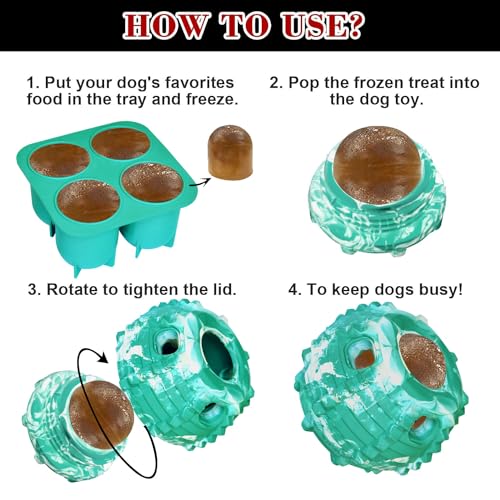 HOW TO USE?

1. Put your dog's favorites food in the tray and freeze.

2. Pop the frozen treat into the dog toy.

3. Rotate to tighten the lid.

4. To keep dogs busy!