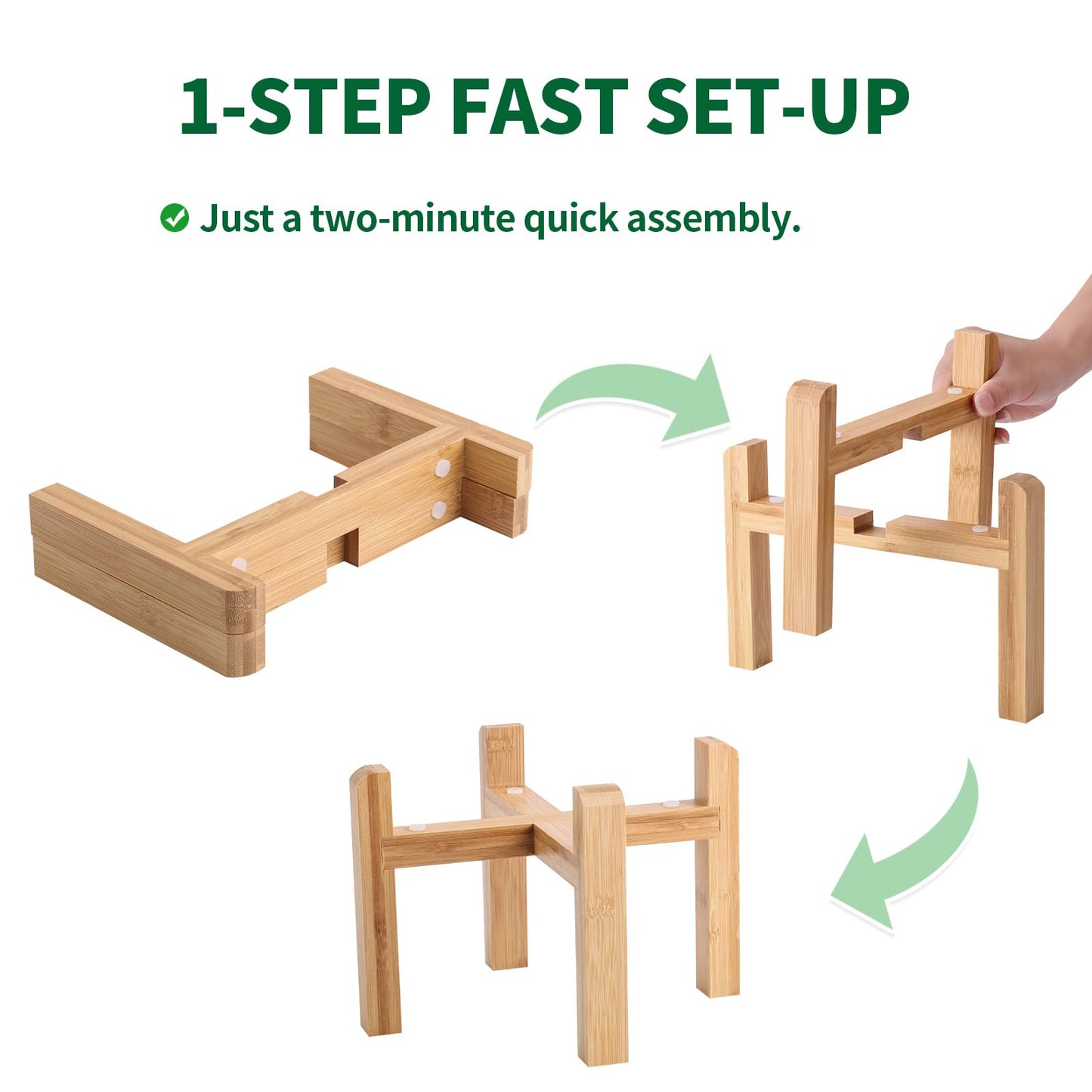 1-STEP FAST SET-UP

Just a two-minute quick assembly.