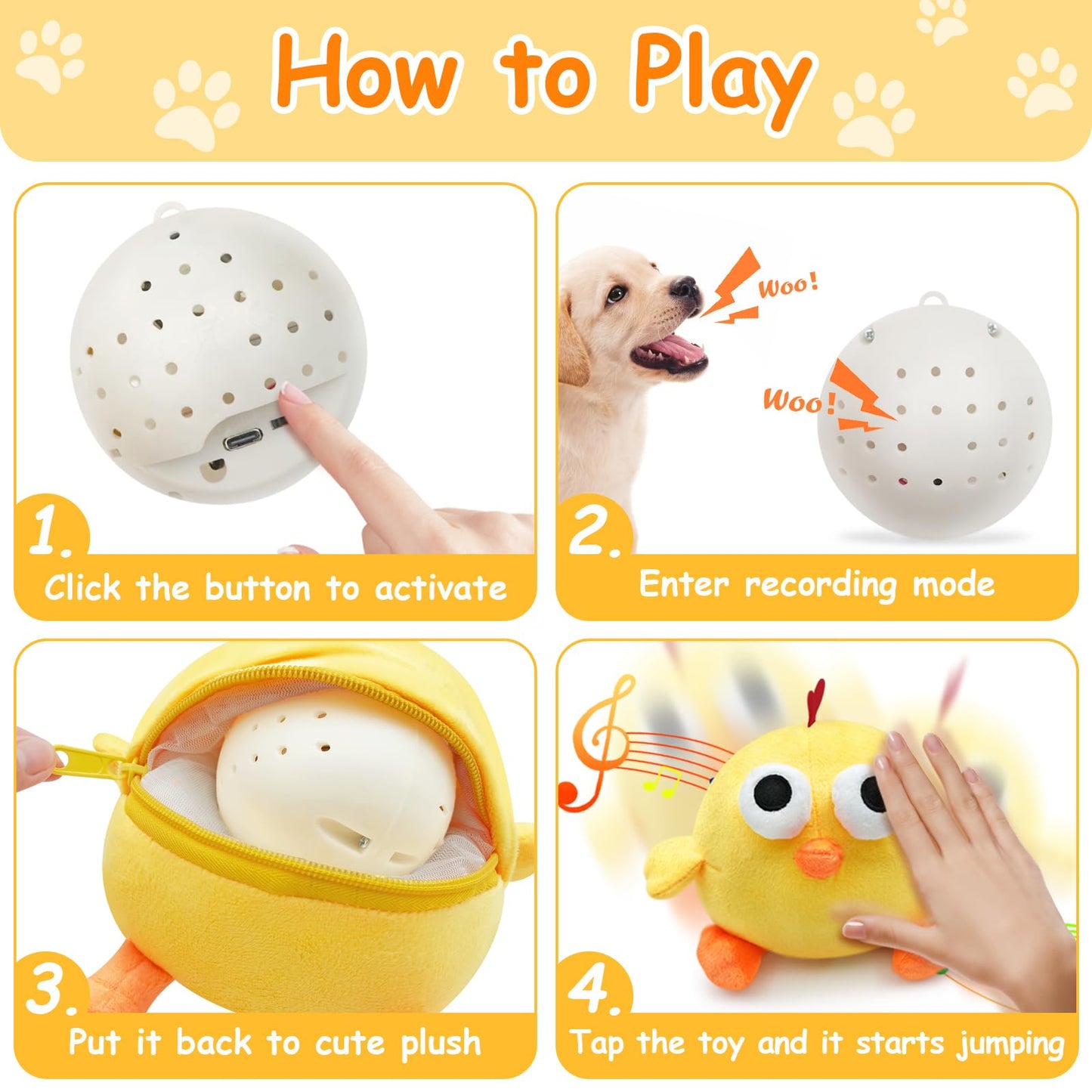 How to Play

1.
Click the button to activate

Woo!
Woo!
2.
Enter recording mode

3.
Put it back to cute plush

4.
Tap the toy and it starts jumping