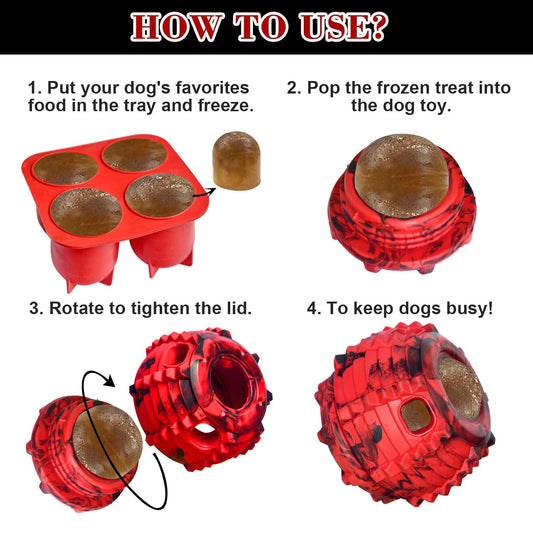 HOW TO USE?

1. Put your dog's favorites food in the tray and freeze.

2. Pop the frozen treat into the dog toy.

3. Rotate to tighten the lid.

4. To keep dogs busy!