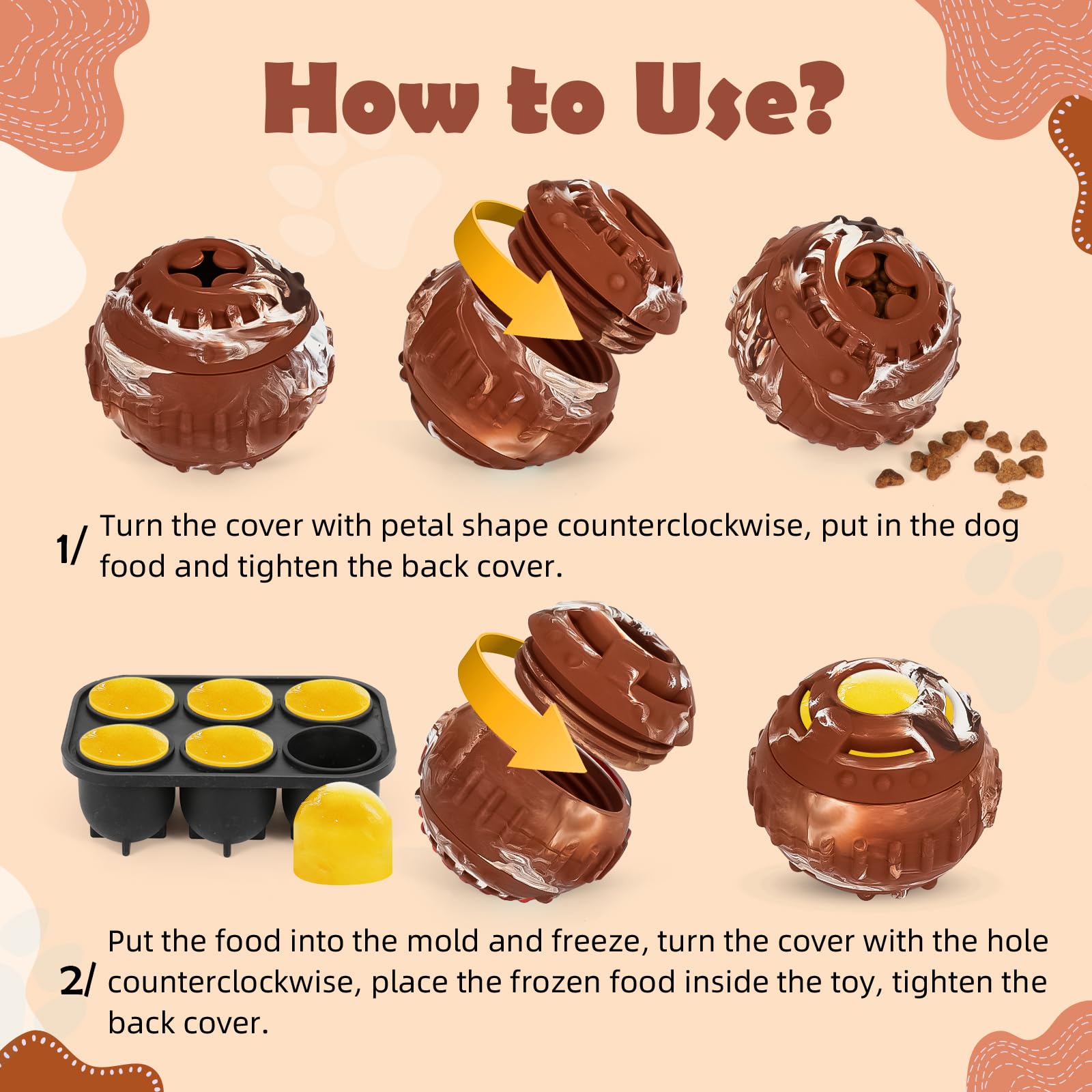 How to Use?

1/ Turn the cover with petal shape counterclockwise, put in the dog food and tighten the back cover.

2/ Put the food into the mold and freeze, turn the cover with the hole counterclockwise, place the frozen food inside the toy, tighten the back cover.