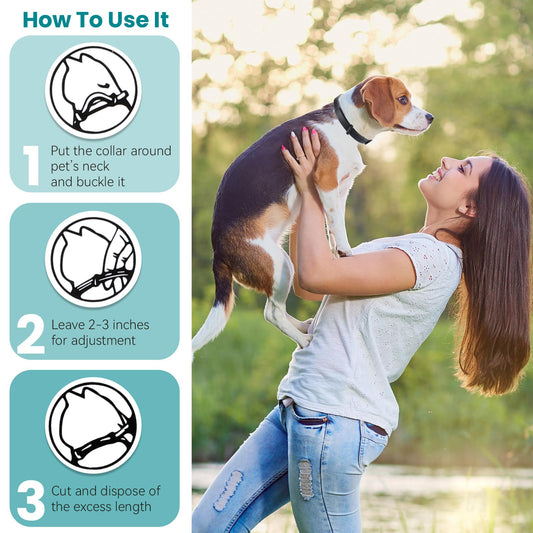 How To Use It

1 Put the collar around pet's neck and buckle it

2 Leave 2-3 inches for adjustment

3 Cut and dispose of the excess length