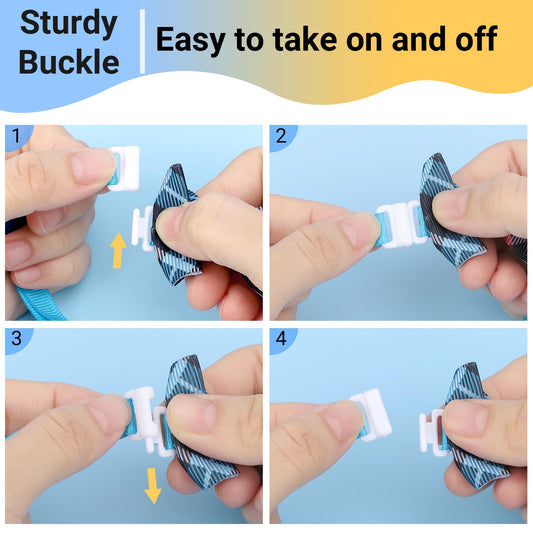 Sturdy Buckle

Easy to take on and off

1

2

3

4