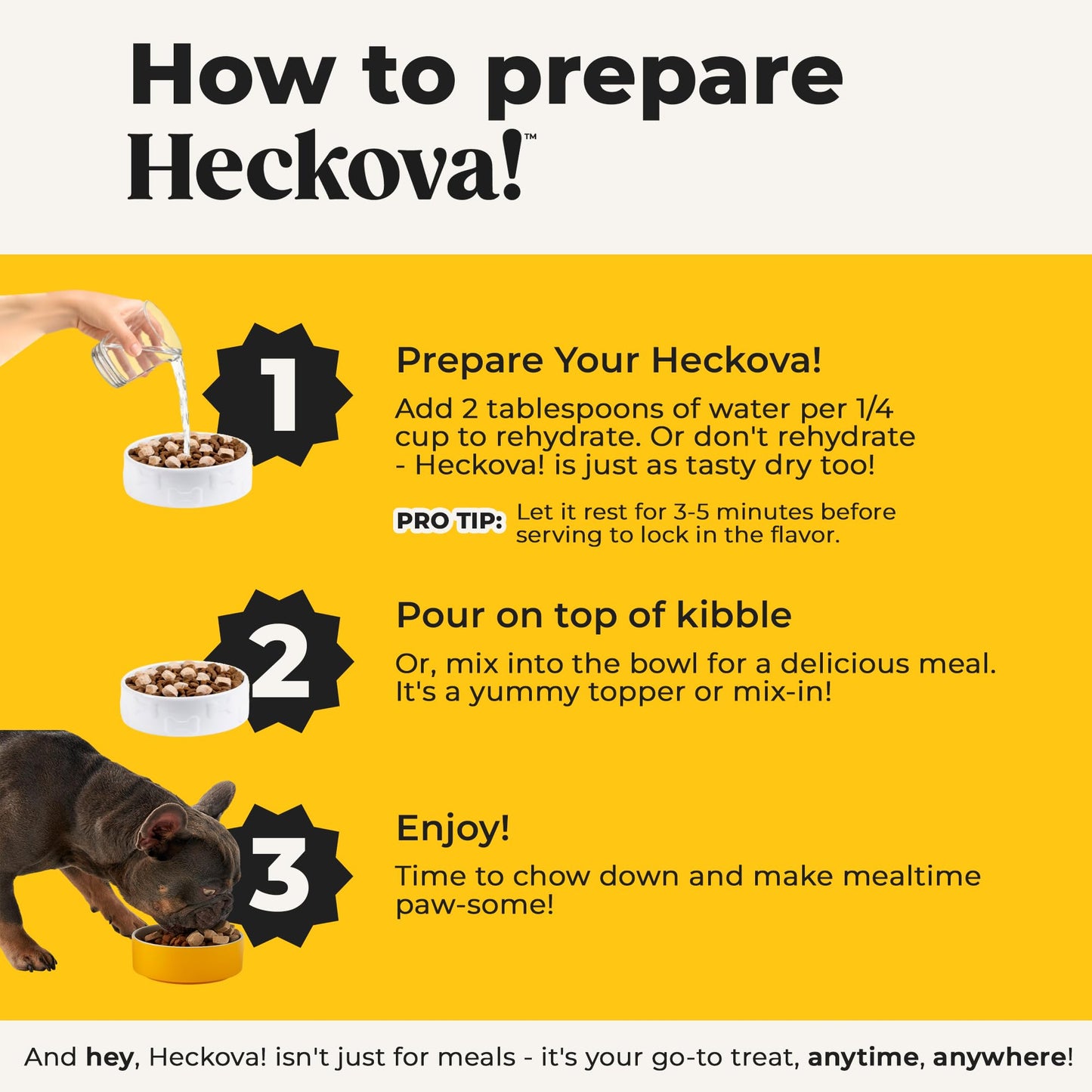 How to prepare Heckova!™

1

Prepare Your Heckova!

Add 2 tablespoons of water per 1/4 cup to rehydrate. Or don't rehydrate - Heckova! is just as tasty dry too!

PRO TIP: Let it rest for 3-5 minutes before serving to lock in the flavor.

2

Pour on top of kibble

Or, mix into the bowl for a delicious meal. It's a yummy topper or mix-in!

3

Enjoy!

Time to chow down and make mealtime paw-some!

And hey, Heckova! isn't just for meals - it's your go-to treat, anytime, anywhere!