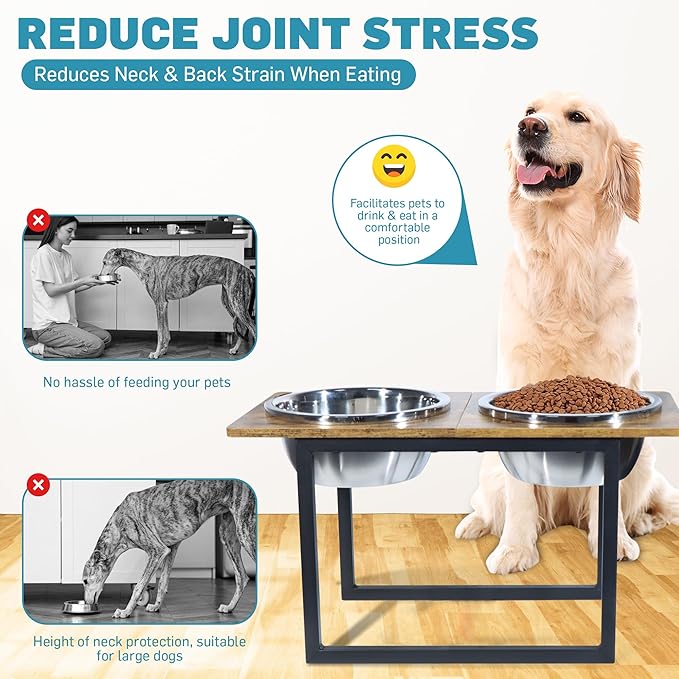 REDUCE JOINT STRESS

Reduces Neck & Back Strain When Eating

Facilitates pets to drink & eat in a comfortable position

No hassle of feeding your pets

Height of neck protection, suitable for large dogs