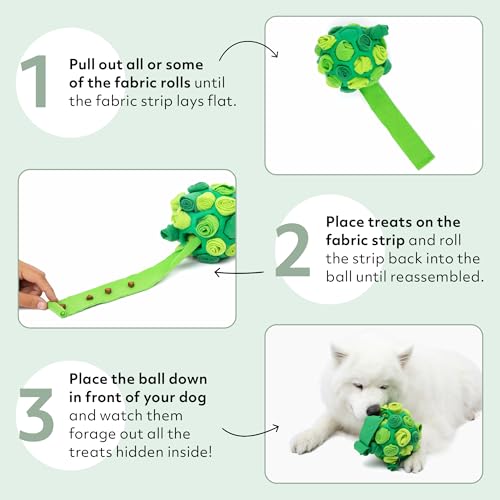 1 Pull out all or some of the fabric rolls until the fabric strip lays flat.

2 Place treats on the fabric strip and roll the strip back into the ball until reassembled.

3 Place the ball down in front of your dog and watch them forage out all the treats hidden inside!