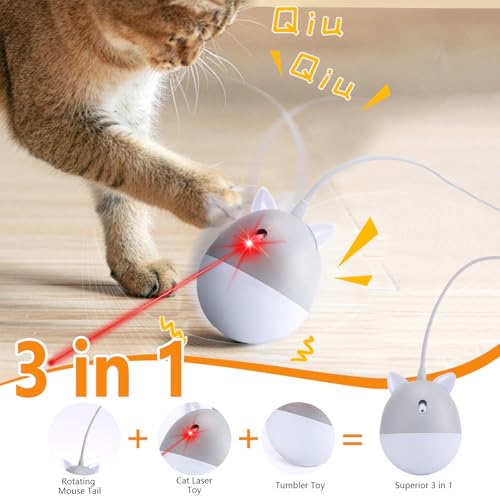 Qiu
Qiu

3 in 1

+ + =

Rotating Mouse Tail

Cat Laser Toy

Tumbler Toy

Superior 3 in 1