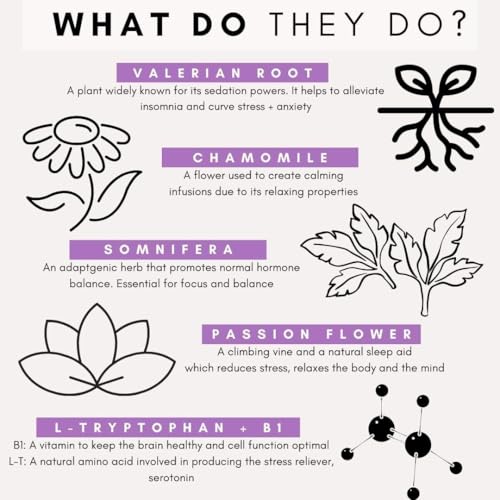 WHAT DO THEY DO?

VALERIAN ROOT

A plant widely known for its sedation powers. It helps to alleviate insomnia and curve stress + anxiety

CHAMOMILE

A flower used to create calming infusions due to its relaxing properties

SOMNIFERA

An adaptgenic herb that promotes normal hormone balance. Essential for focus and balance

PASSION FLOWER

A climbing vine and a natural sleep aid which reduces stress, relaxes the body and the mind

L-TRYPTOPHAN + B1

B1: A vitamin to keep the brain healthy and cell function optimal
L-T: A natural amino acid involved in producing the stress reliever, serotonin