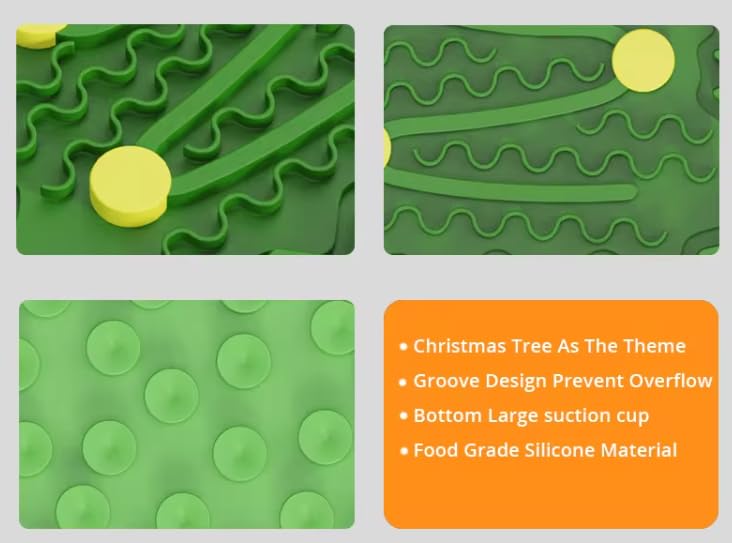 • Christmas Tree As The Theme
• Groove Design Prevent Overflow
• Bottom Large suction cup
• Food Grade Silicone Material