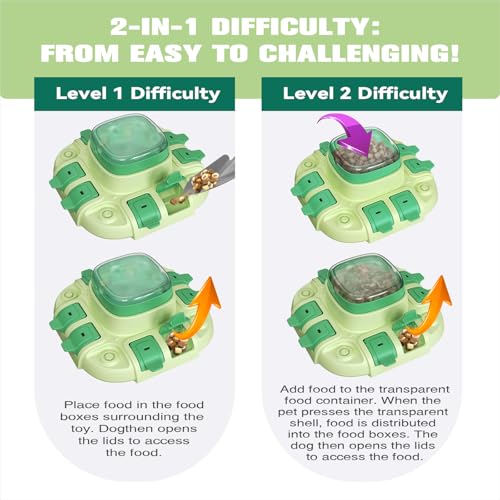 2-IN-1 DIFFICULTY:
FROM EASY TO CHALLENGING!

Level 1 Difficulty

Place food in the food boxes surrounding the toy. Dogthen opens the lids to access the food.

Level 2 Difficulty

Add food to the transparent food container. When the pet presses the transparent shell, food is distributed into the food boxes. The dog then opens the lids to access the food.