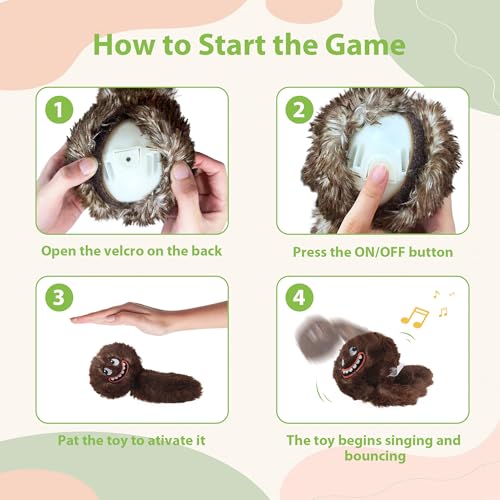 How to Start the Game

1

Open the velcro on the back

2

Press the ON/OFF button

3

Pat the toy to ativate it

4

The toy begins singing and bouncing