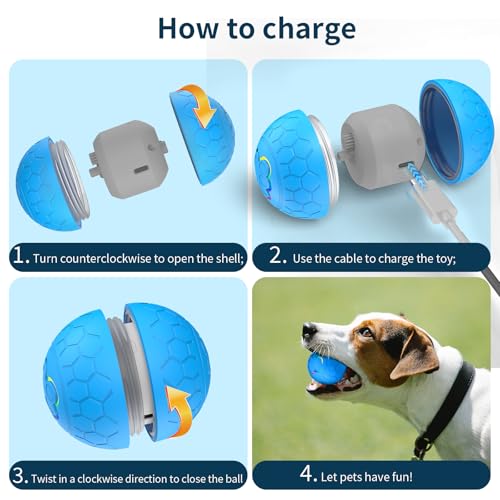 How to charge

1. Turn counterclockwise to open the shell;

2. Use the cable to charge the toy;

3. Twist in a clockwise direction to close the ball

4. Let pets have fun!