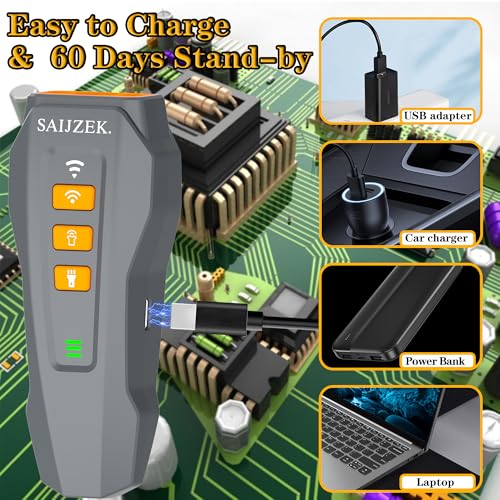 Easy to Charge
& 60 Days Stand-by

SAIJZEK.

USB adapter

Car charger

Power Bank

Laptop