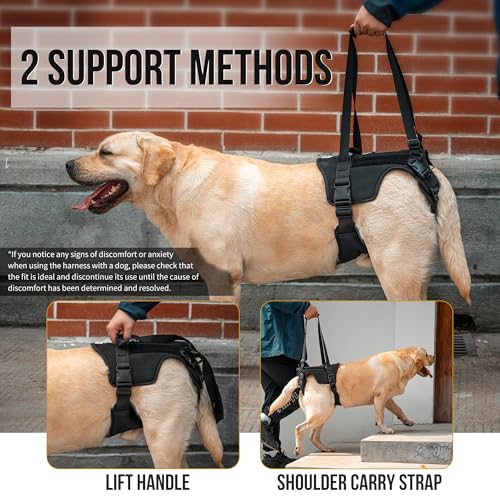 2 SUPPORT METHODS

*If you notice any signs of discomfort or anxiety when using the harness with a dog, please check that the fit is ideal and discontinue its use until the cause of discomfort has been determined and resolved.

LIFT HANDLE

SHOULDER CARRY STRAP