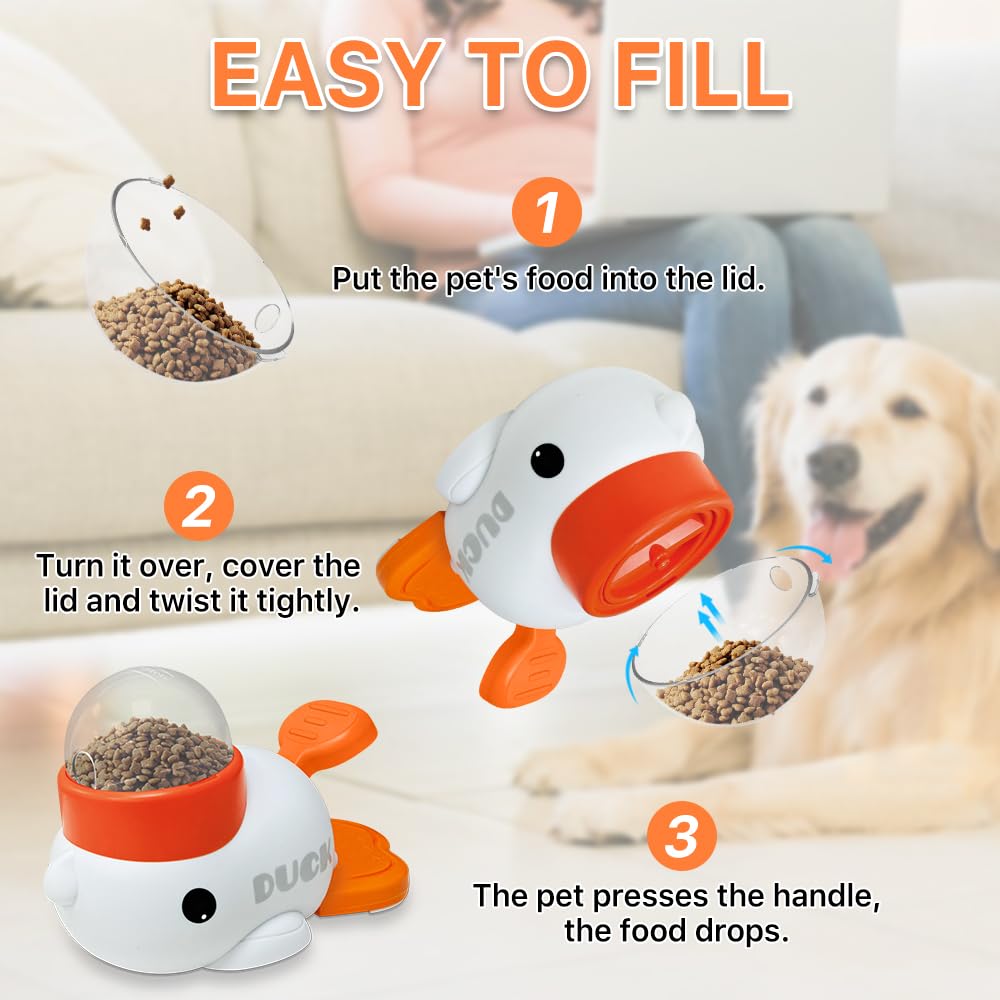 EASY TO FILL

1

Put the pet's food into the lid.

2

Turn it over, cover the lid and twist it tightly.

DUCK

DUCK

3

The pet presses the handle, the food drops.