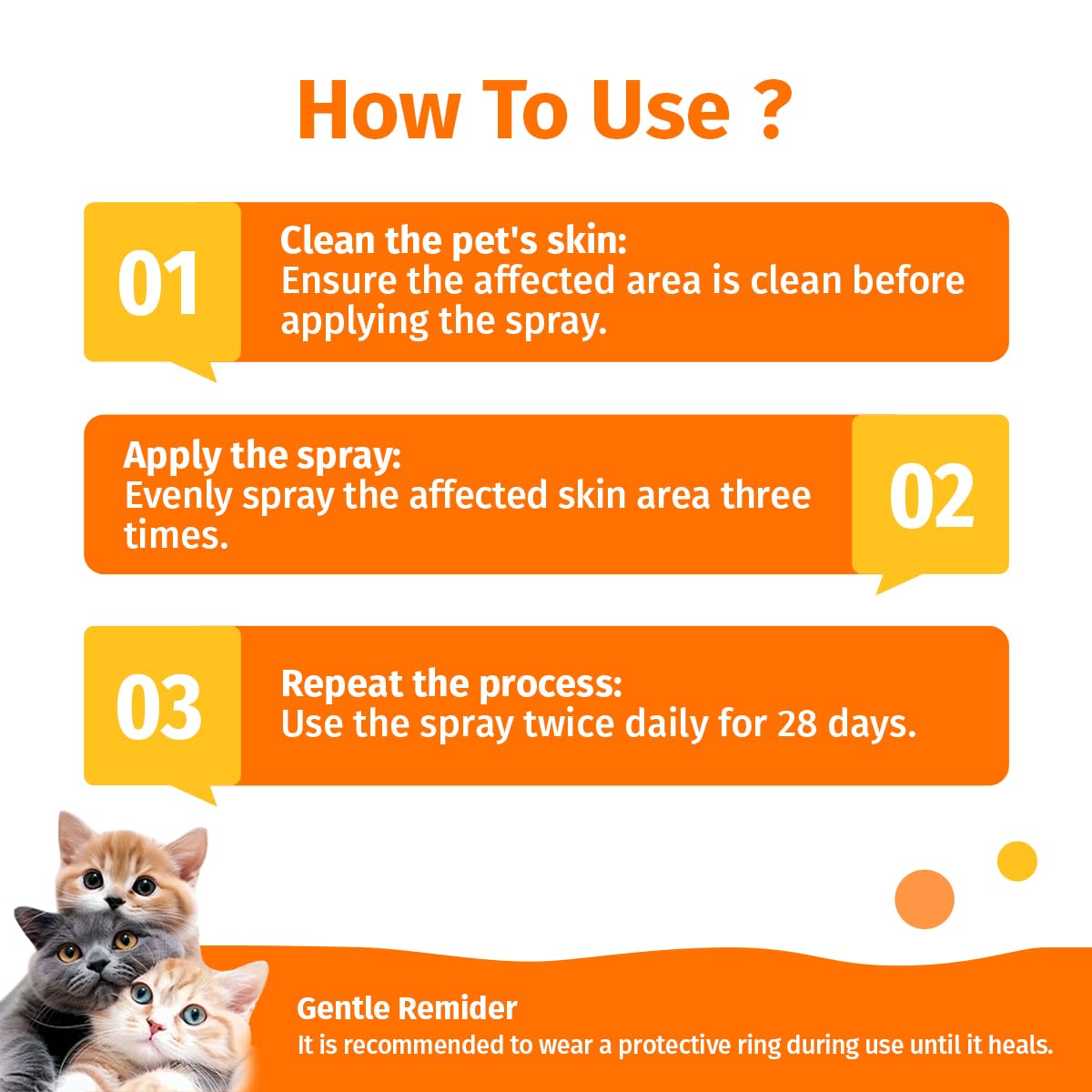 How To Use ?

01

Clean the pet's skin:
Ensure the affected area is clean before applying the spray.

Apply the spray:
Evenly spray the affected skin area three times.

02

03

Repeat the process:
Use the spray twice daily for 28 days.

Gentle Remider
It is recommended to wear a protective ring during use until it heals.