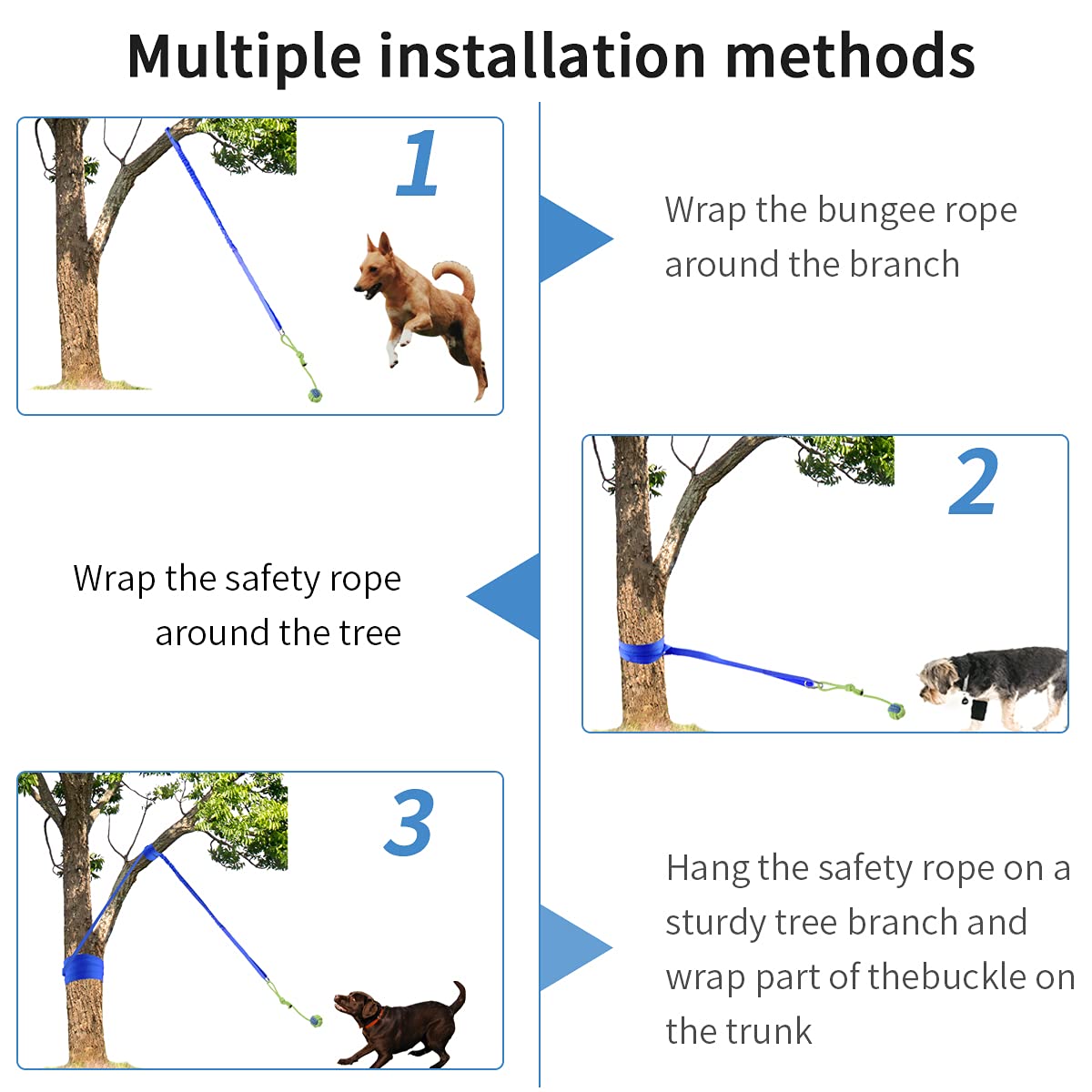 Multiple installation methods

1

Wrap the bungee rope around the branch

2

Wrap the safety rope around the tree

3

Hang the safety rope on a sturdy tree branch and wrap part of thebuckle on the trunk