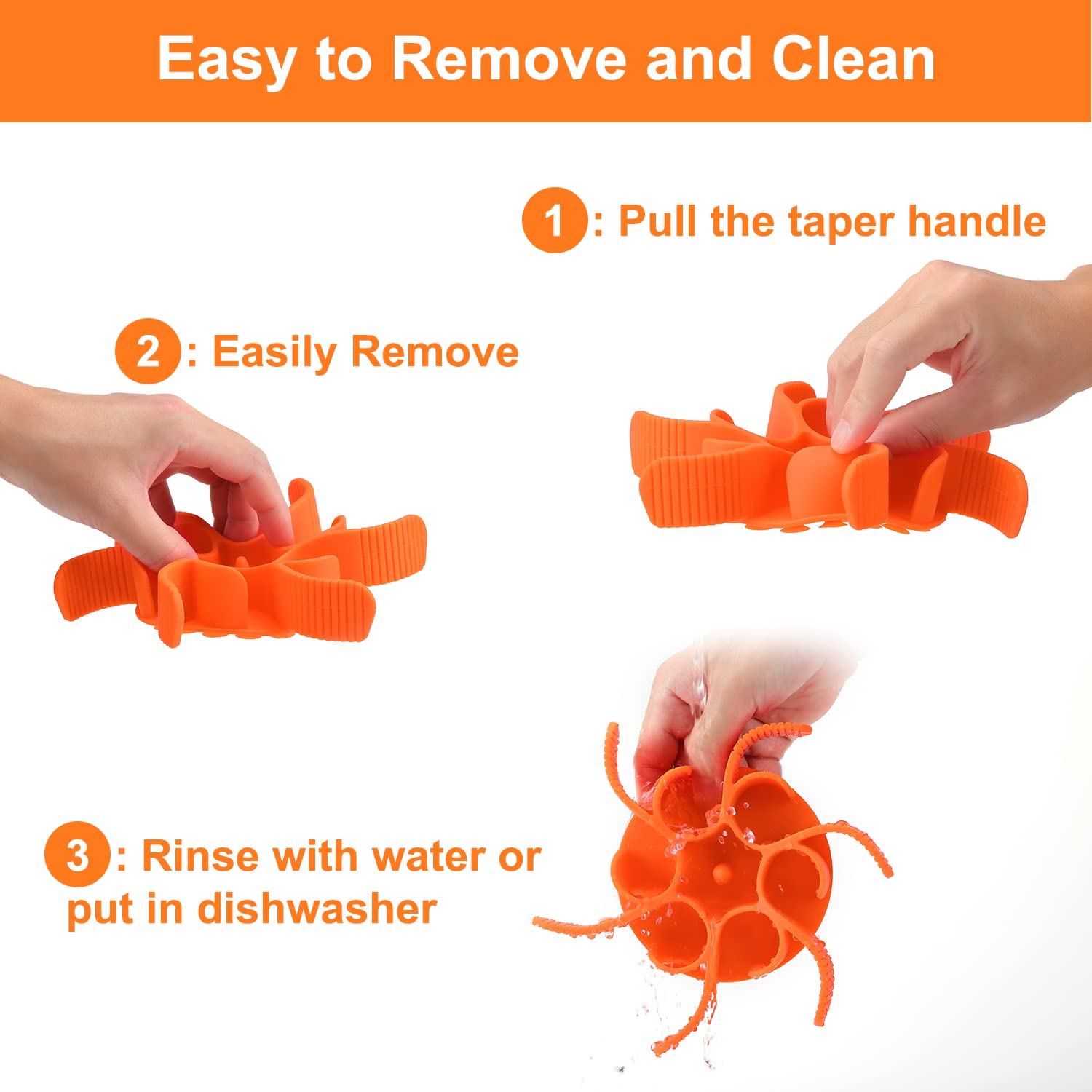 Easy to Remove and Clean

1 : Pull the taper handle

2 : Easily Remove

3 : Rinse with water or put in dishwasher