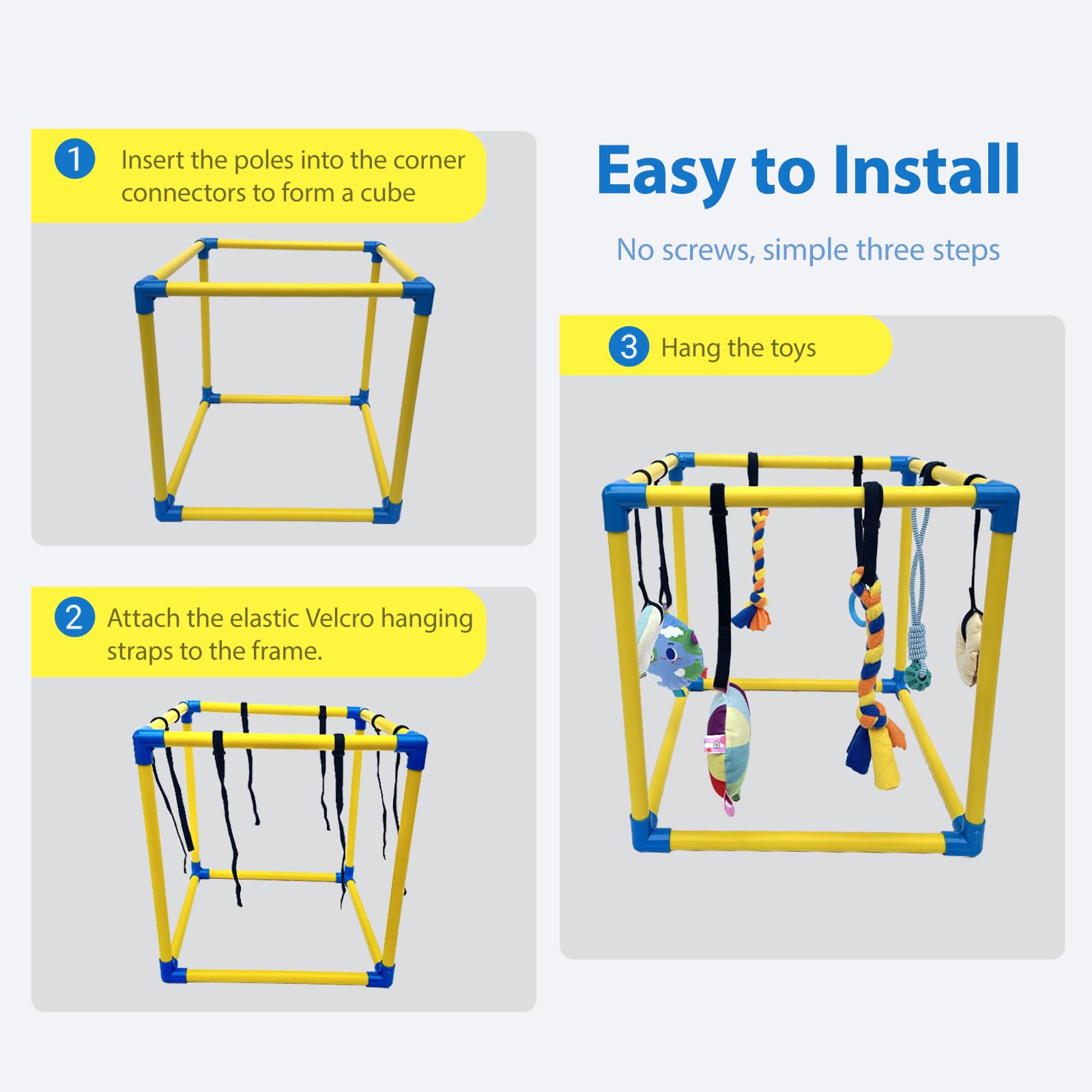 Easy to Install

No screws, simple three steps

1 Insert the poles into the corner connectors to form a cube

2 Attach the elastic Velcro hanging straps to the frame.

3 Hang the toys