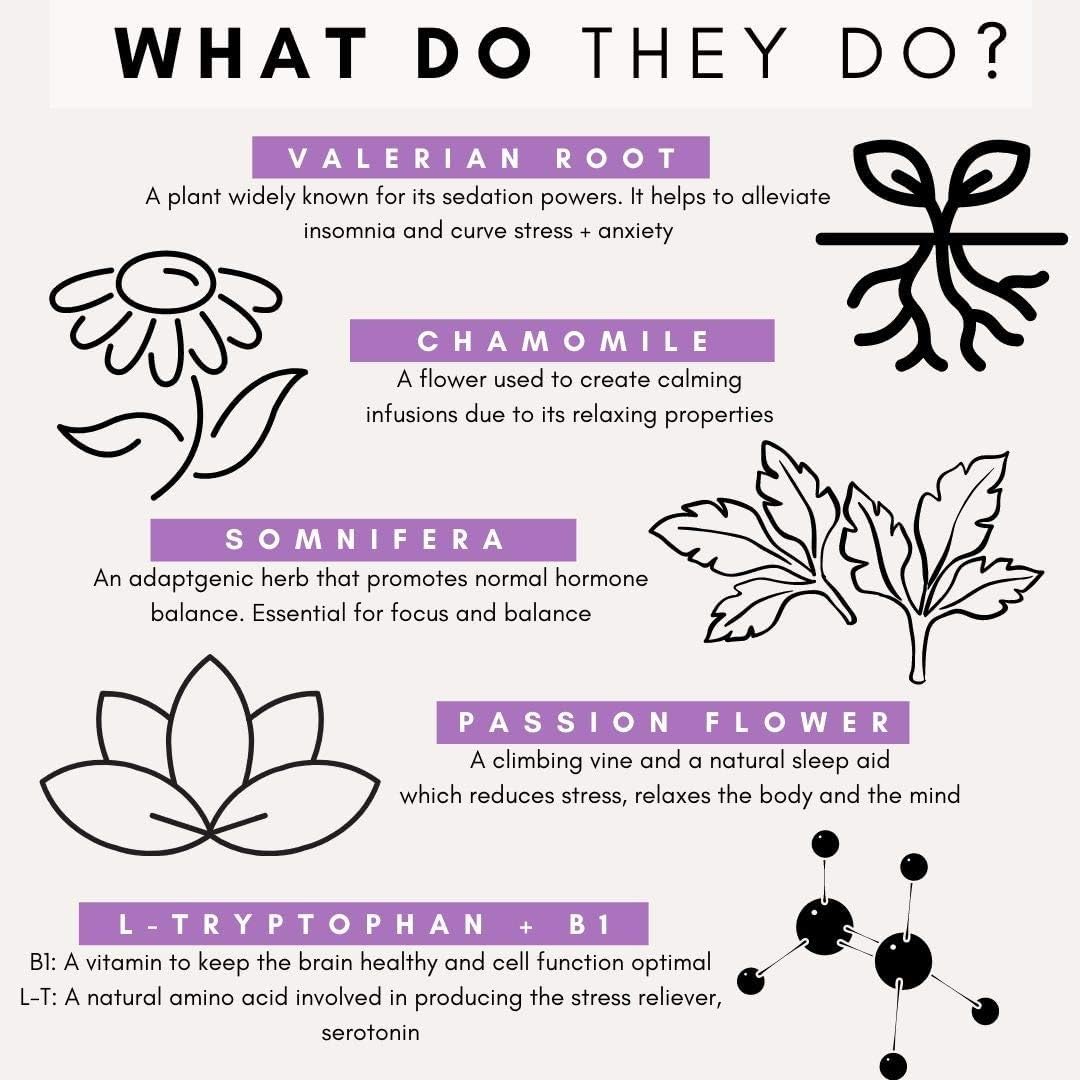 WHAT DO THEY DO?

VALERIAN ROOT

A plant widely known for its sedation powers. It helps to alleviate insomnia and curve stress + anxiety

CHAMOMILE

A flower used to create calming infusions due to its relaxing properties

SOMNIFERA

An adaptgenic herb that promotes normal hormone balance. Essential for focus and balance

PASSION FLOWER

A climbing vine and a natural sleep aid which reduces stress, relaxes the body and the mind

L-TRYPTOPHAN + B1

B1: A vitamin to keep the brain healthy and cell function optimal
L-T: A natural amino acid involved in producing the stress reliever, serotonin