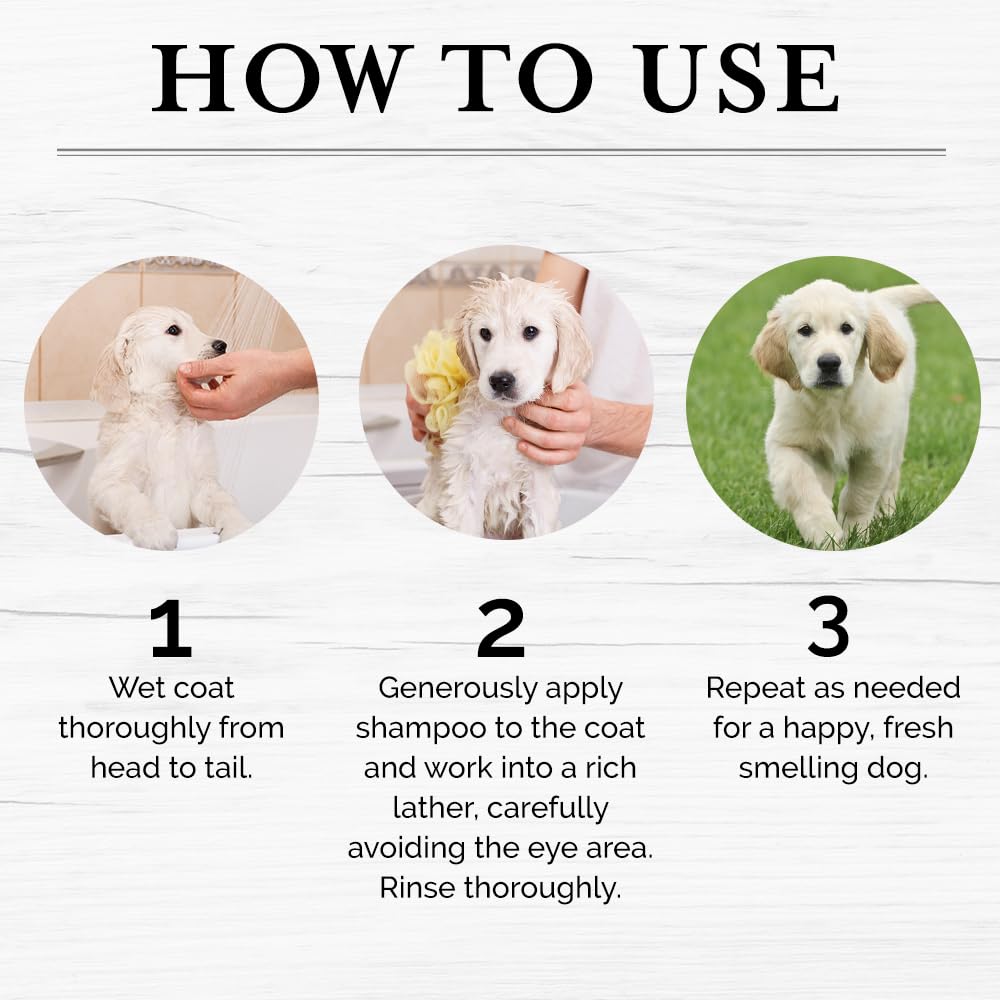 HOW TO USE

1
Wet coat thoroughly from head to tail.

2
Generously apply shampoo to the coat and work into a rich lather, carefully avoiding the eye area. Rinse thoroughly.

3
Repeat as needed for a happy, fresh smelling dog.