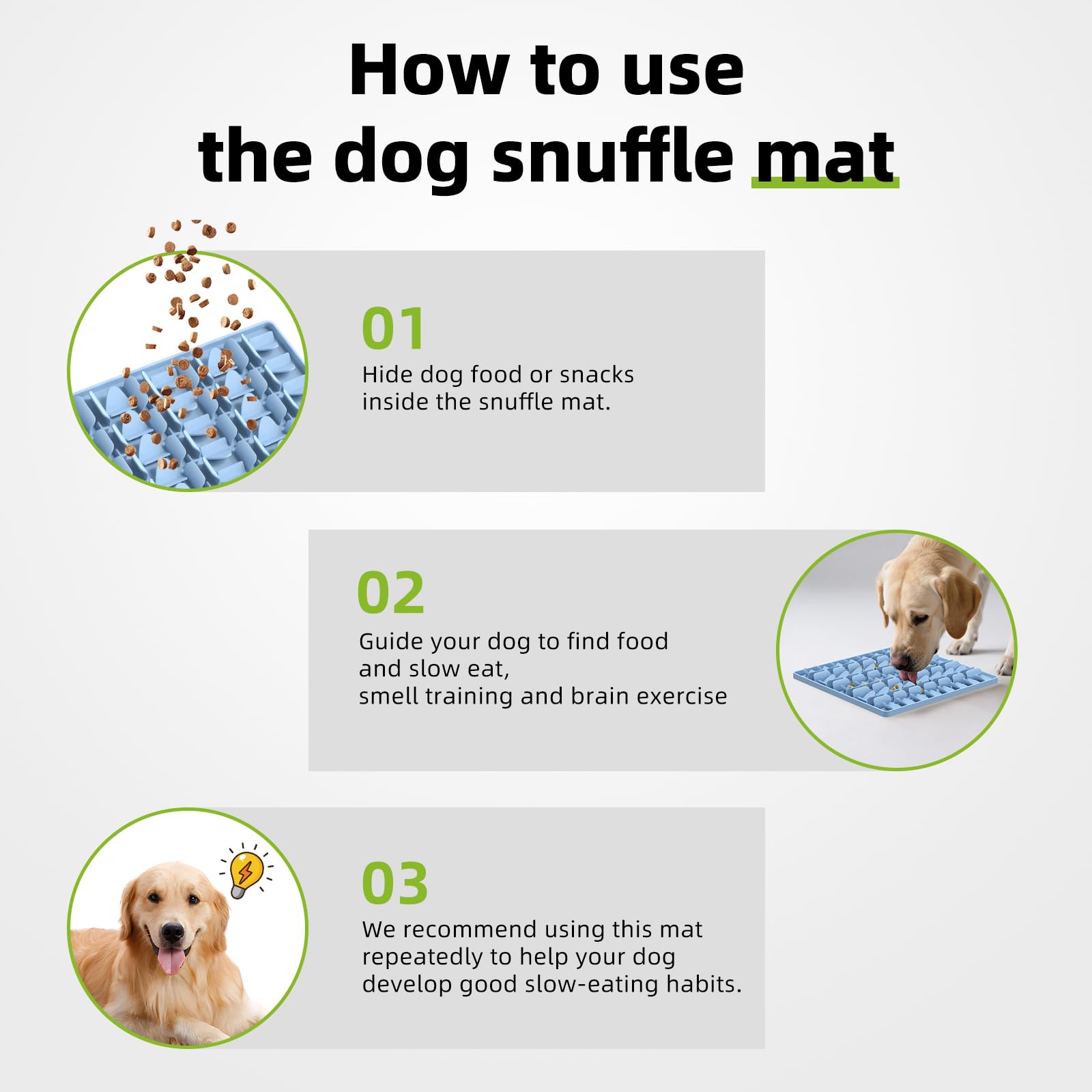 How to use
the dog snuffle mat

01
Hide dog food or snacks inside the snuffle mat.

02
Guide your dog to find food and slow eat, smell training and brain exercise

03
We recommend using this mat repeatedly to help your dog develop good slow-eating habits.