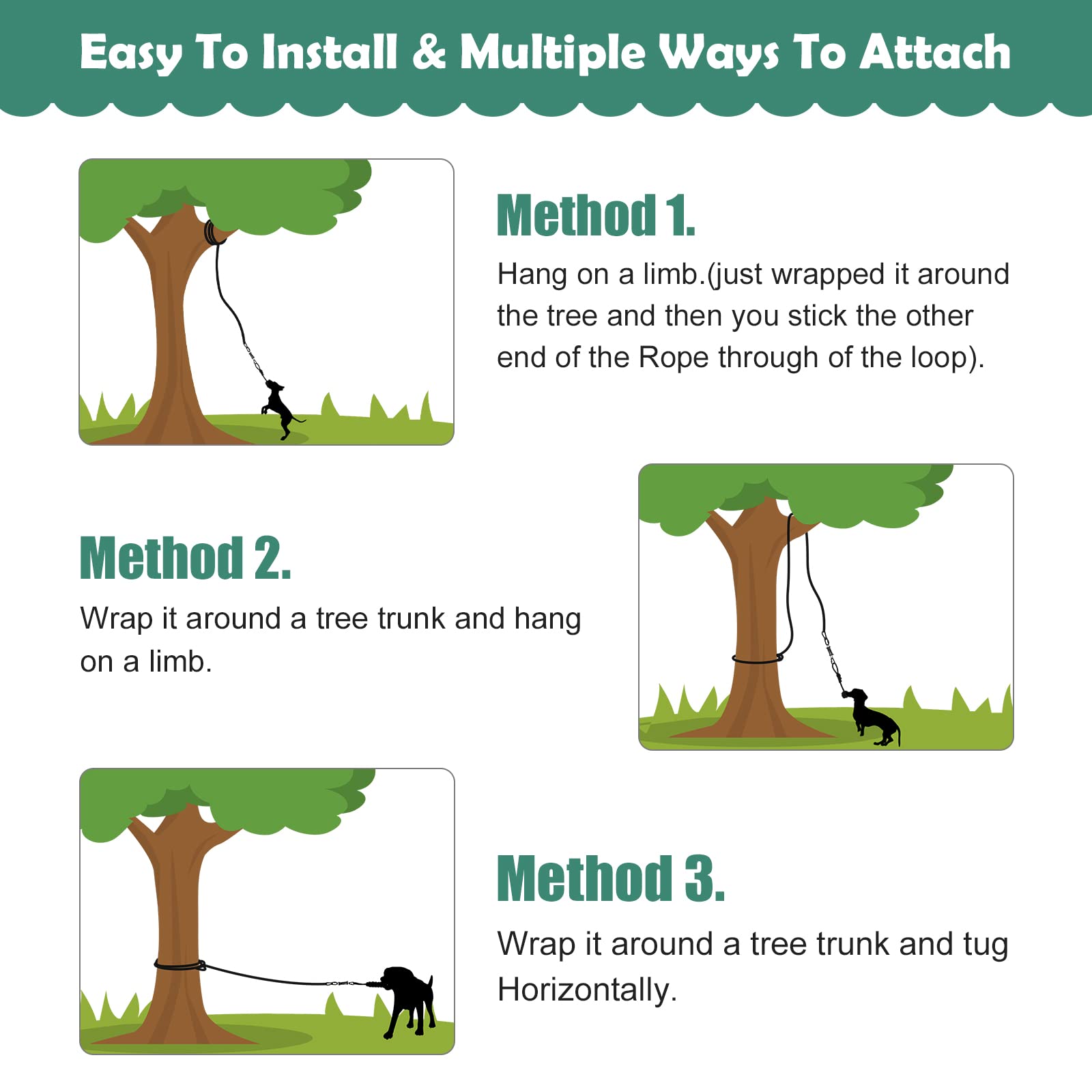 Easy To Install & Multiple Ways To Attach

Method 1.

Hang on a limb.(just wrapped it around the tree and then you stick the other end of the Rope through of the loop).

Method 2.

Wrap it around a tree trunk and hang on a limb.

Method 3.

Wrap it around a tree trunk and tug Horizontally.