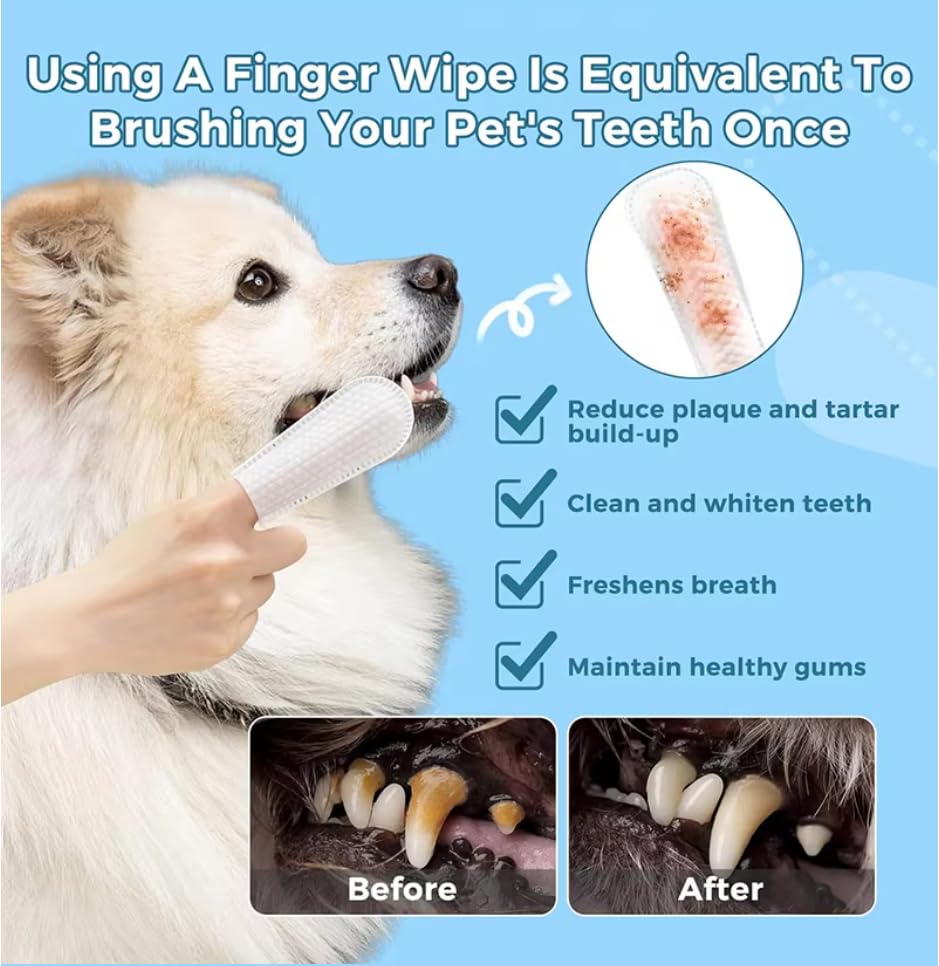 Using A Finger Wipe Is Equivalent To Brushing Your Pet's Teeth Once

Reduce plaque and tartar build-up

Clean and whiten teeth

Freshens breath

Maintain healthy gums

Before

After