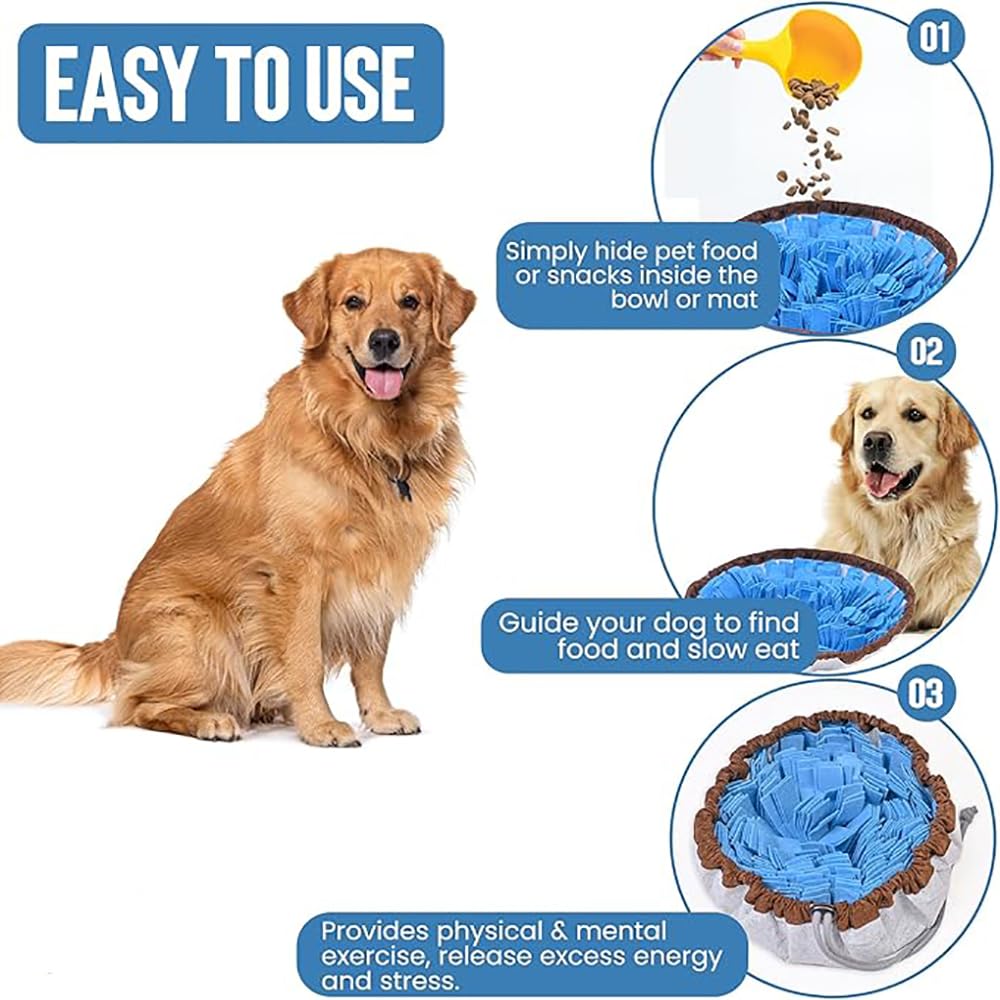 EASY TO USE

01

Simply hide pet food or snacks inside the bowl or mat

02

Guide your dog to find food and slow eat

03

Provides physical & mental exercise, release excess energy and stress.