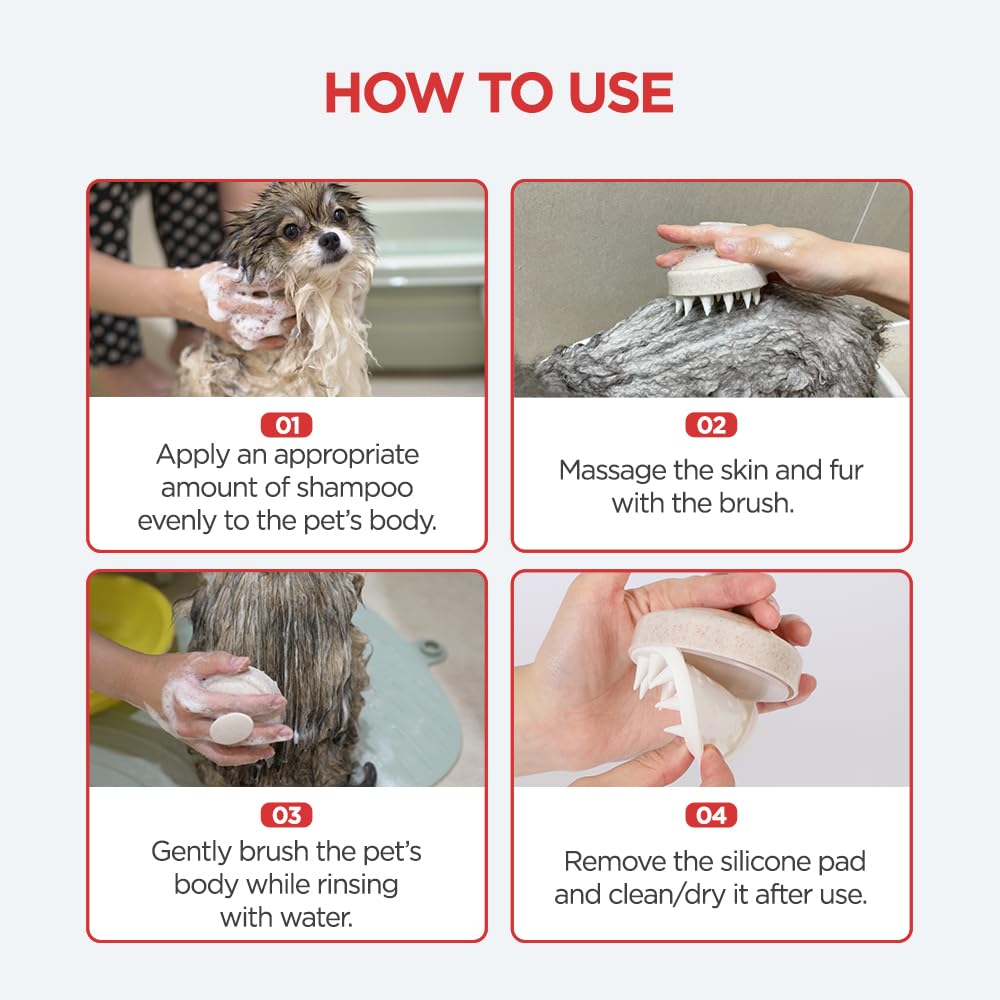 HOW TO USE

01
Apply an appropriate amount of shampoo evenly to the pet's body.

02
Massage the skin and fur with the brush.

03
Gently brush the pet's body while rinsing with water.

04
Remove the silicone pad and clean/dry it after use.