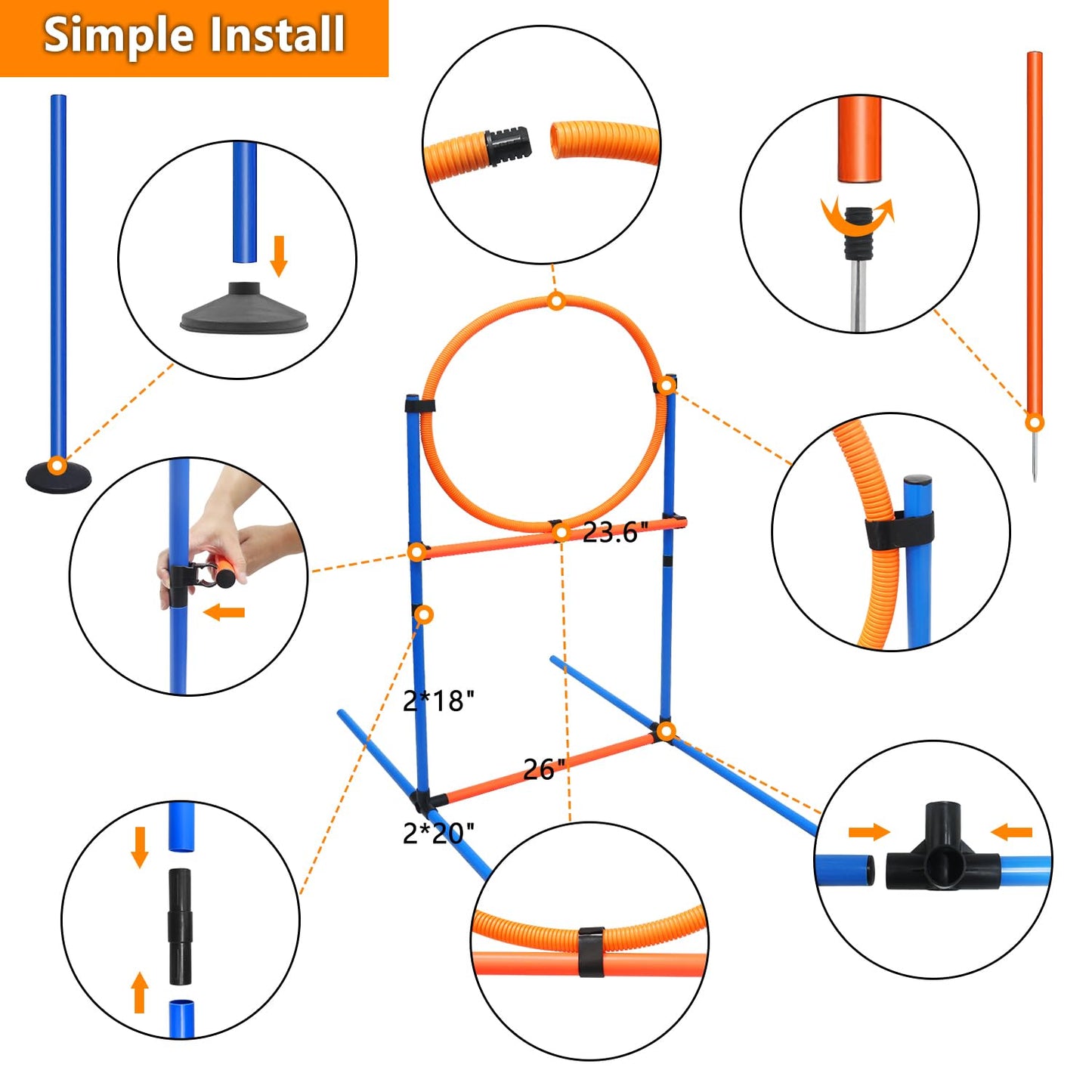 Simple Install

23.6"

2*18"

26"

2*20"