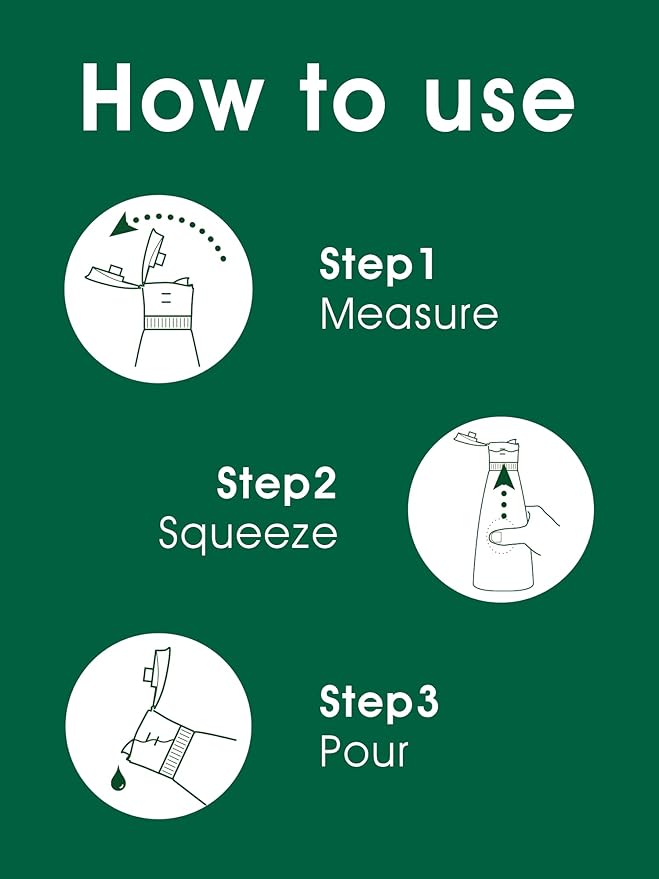 How to use

Step1
Measure

Step2
Squeeze

Step3
Pour