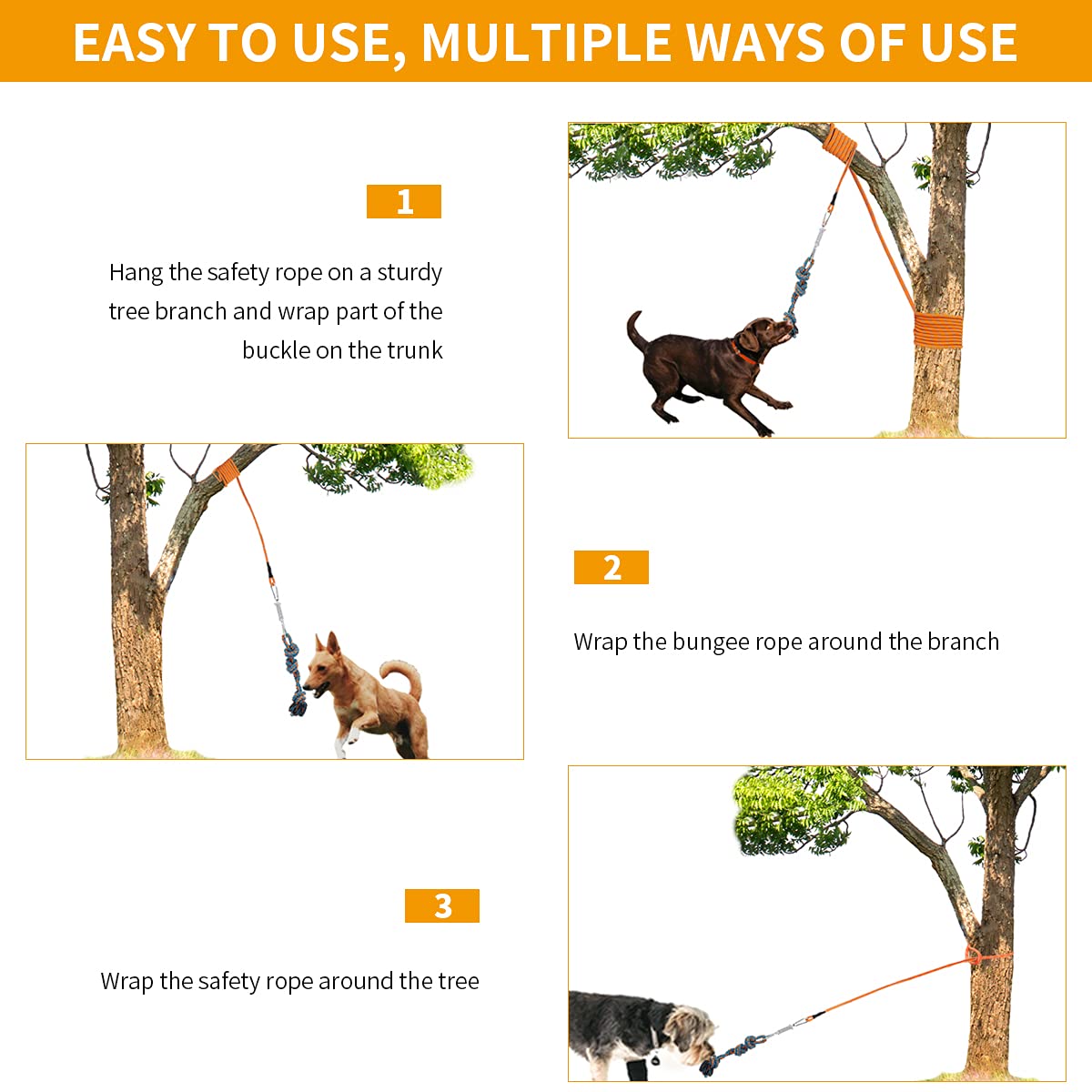 EASY TO USE, MULTIPLE WAYS OF USE

1

Hang the safety rope on a sturdy tree branch and wrap part of the buckle on the trunk

2

Wrap the bungee rope around the branch

3

Wrap the safety rope around the tree