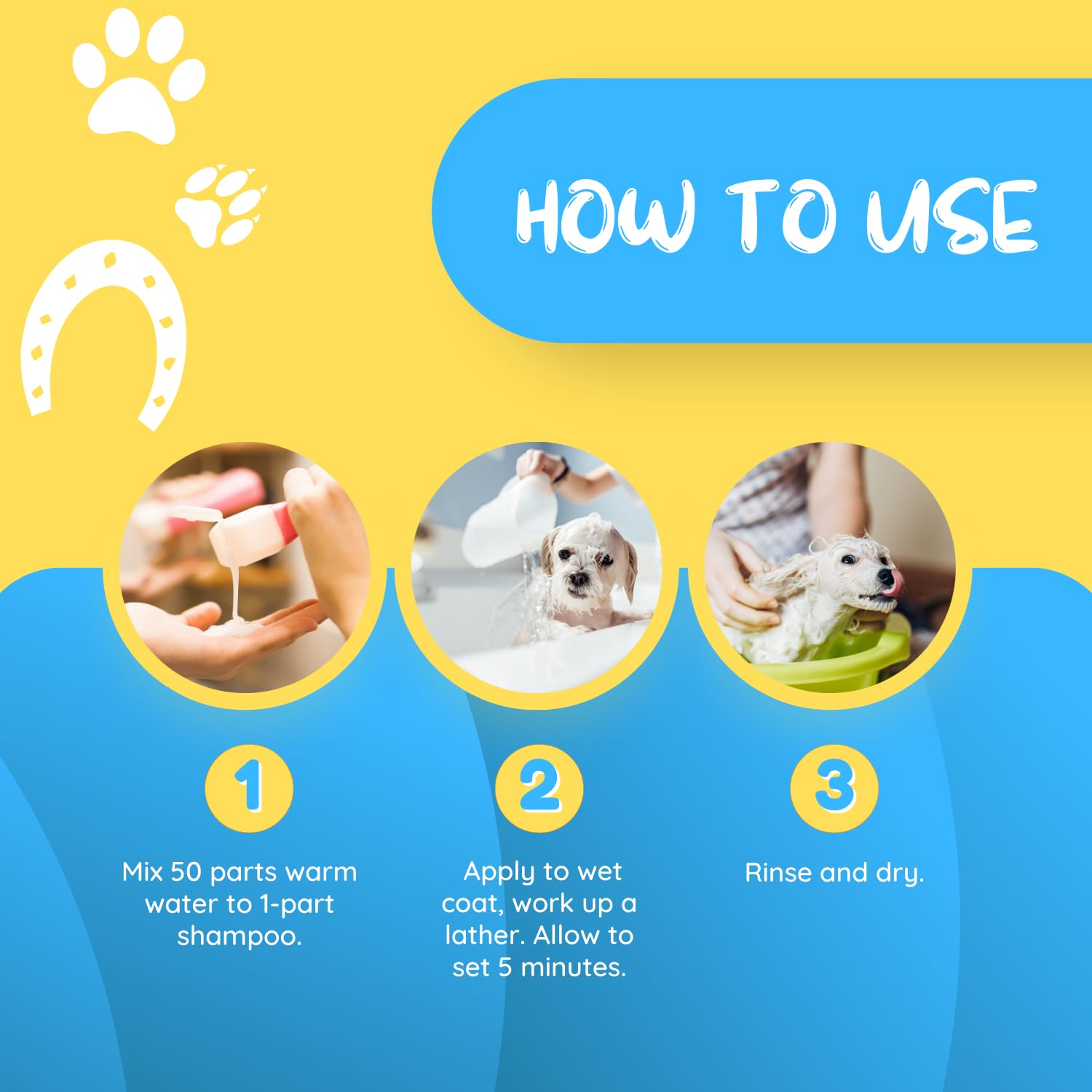 HOW TO USE

1

Mix 50 parts warm water to 1-part shampoo.

2

Apply to wet coat, work up a lather. Allow to set 5 minutes.

3

Rinse and dry.