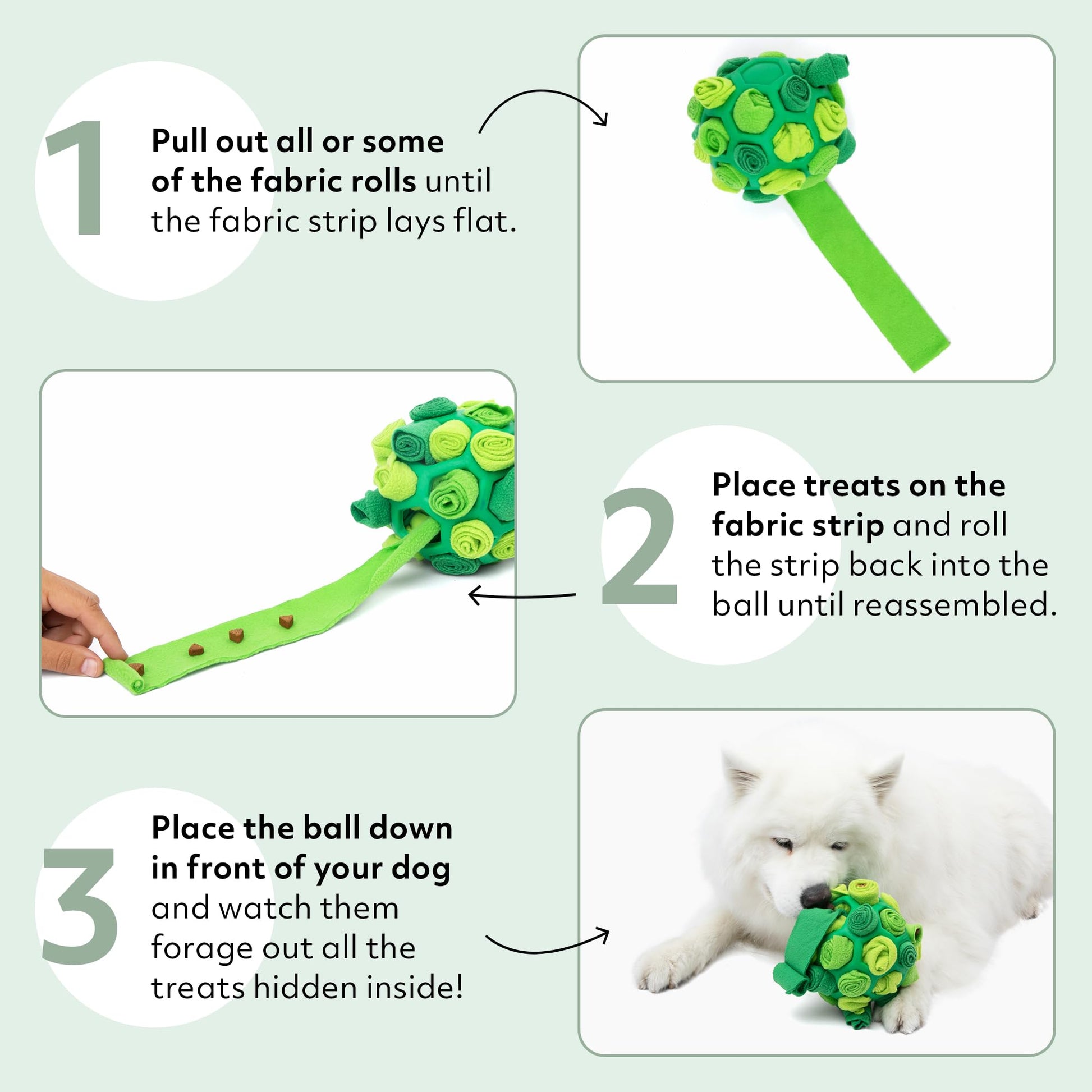 1

Pull out all or some of the fabric rolls until the fabric strip lays flat.

2

Place treats on the fabric strip and roll the strip back into the ball until reassembled.

3

Place the ball down in front of your dog and watch them forage out all the treats hidden inside!