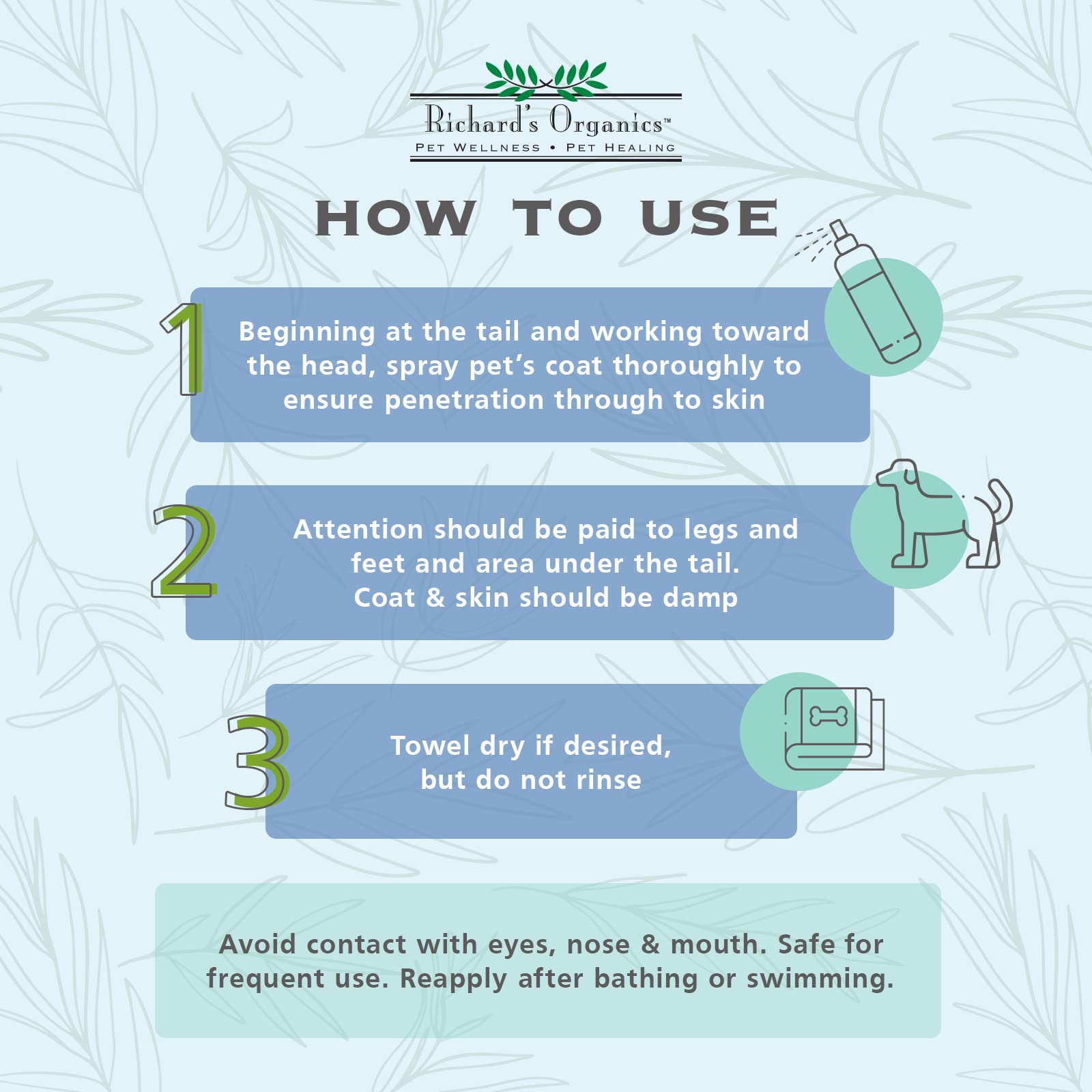 Richard's Organics™
PET WELLNESS • PET HEALING

HOW TO USE

1
Beginning at the tail and working toward the head, spray pet's coat thoroughly to ensure penetration through to skin

2
Attention should be paid to legs and feet and area under the tail. Coat & skin should be damp

3
Towel dry if desired, but do not rinse

Avoid contact with eyes, nose & mouth. Safe for frequent use. Reapply after bathing or swimming.