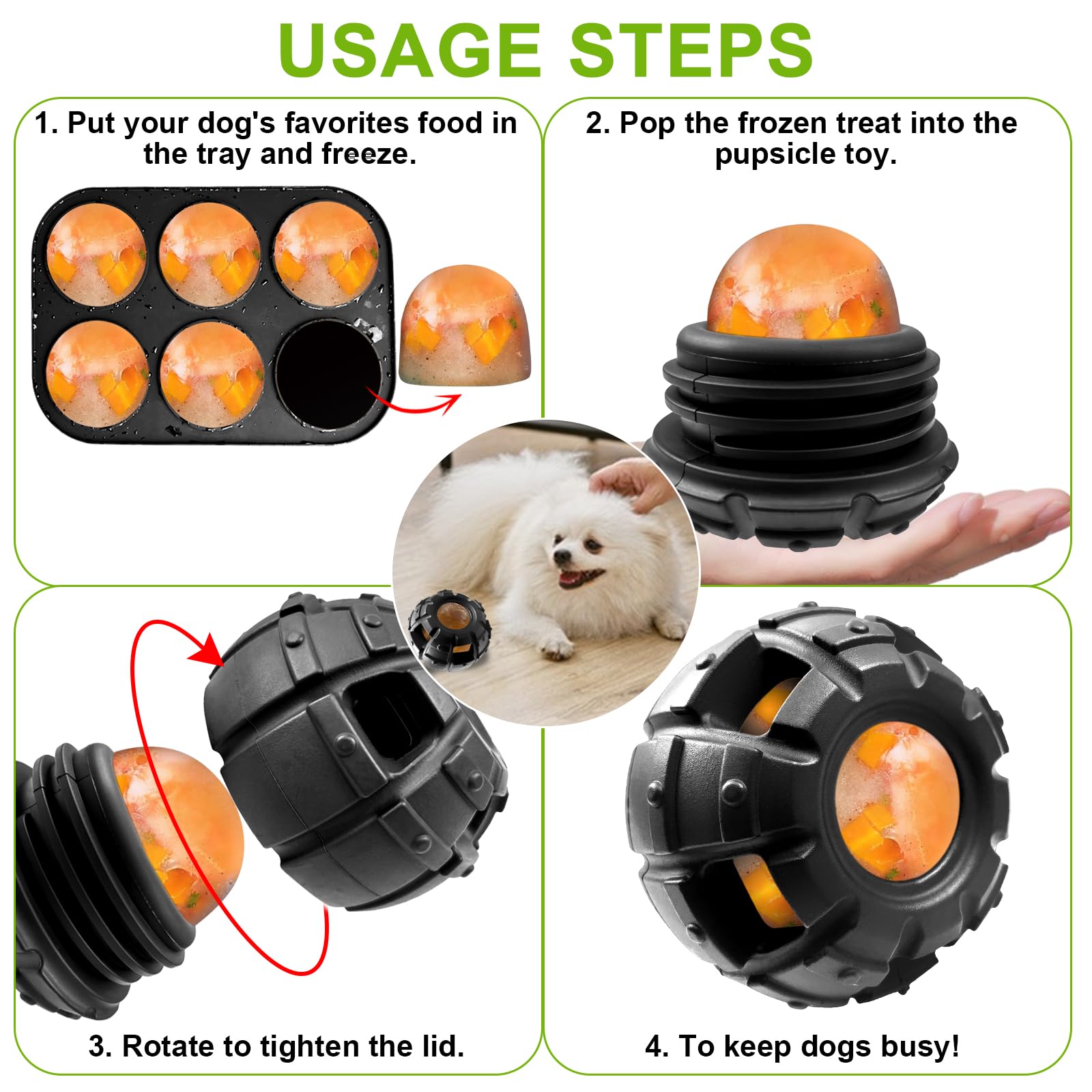 USAGE STEPS

1. Put your dog's favorites food in the tray and freeze.

2. Pop the frozen treat into the pupsicle toy.

3. Rotate to tighten the lid.

4. To keep dogs busy!