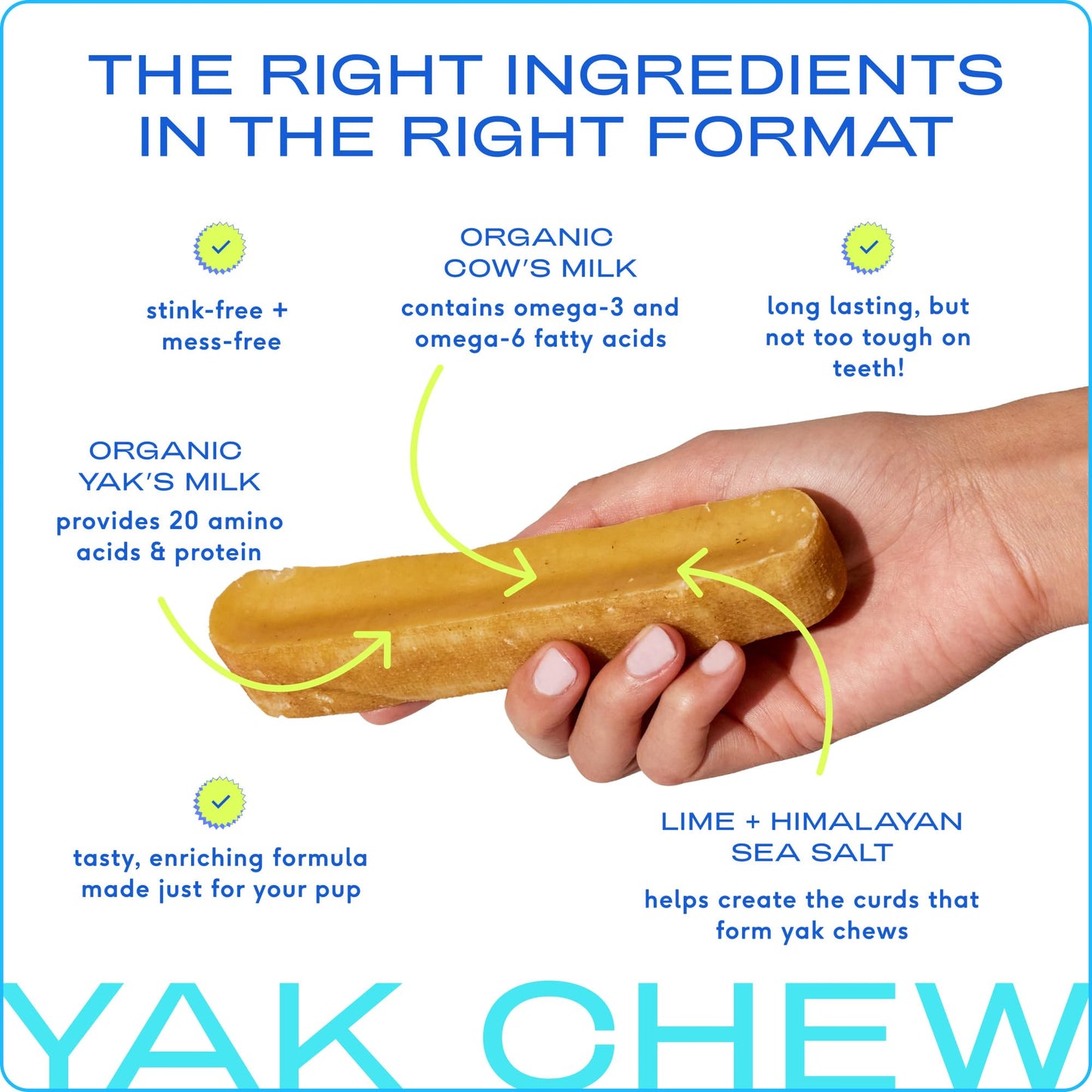 THE RIGHT INGREDIENTS IN THE RIGHT FORMAT

stink-free + mess-free

ORGANIC COW'S MILK

contains omega-3 and omega-6 fatty acids

long lasting, but not too tough on teeth!

ORGANIC YAK'S MILK

provides 20 amino acids & protein

tasty, enriching formula made just for your pup

LIME + HIMALAYAN SEA SALT

helps create the curds that form yak chews

YAK CHEW