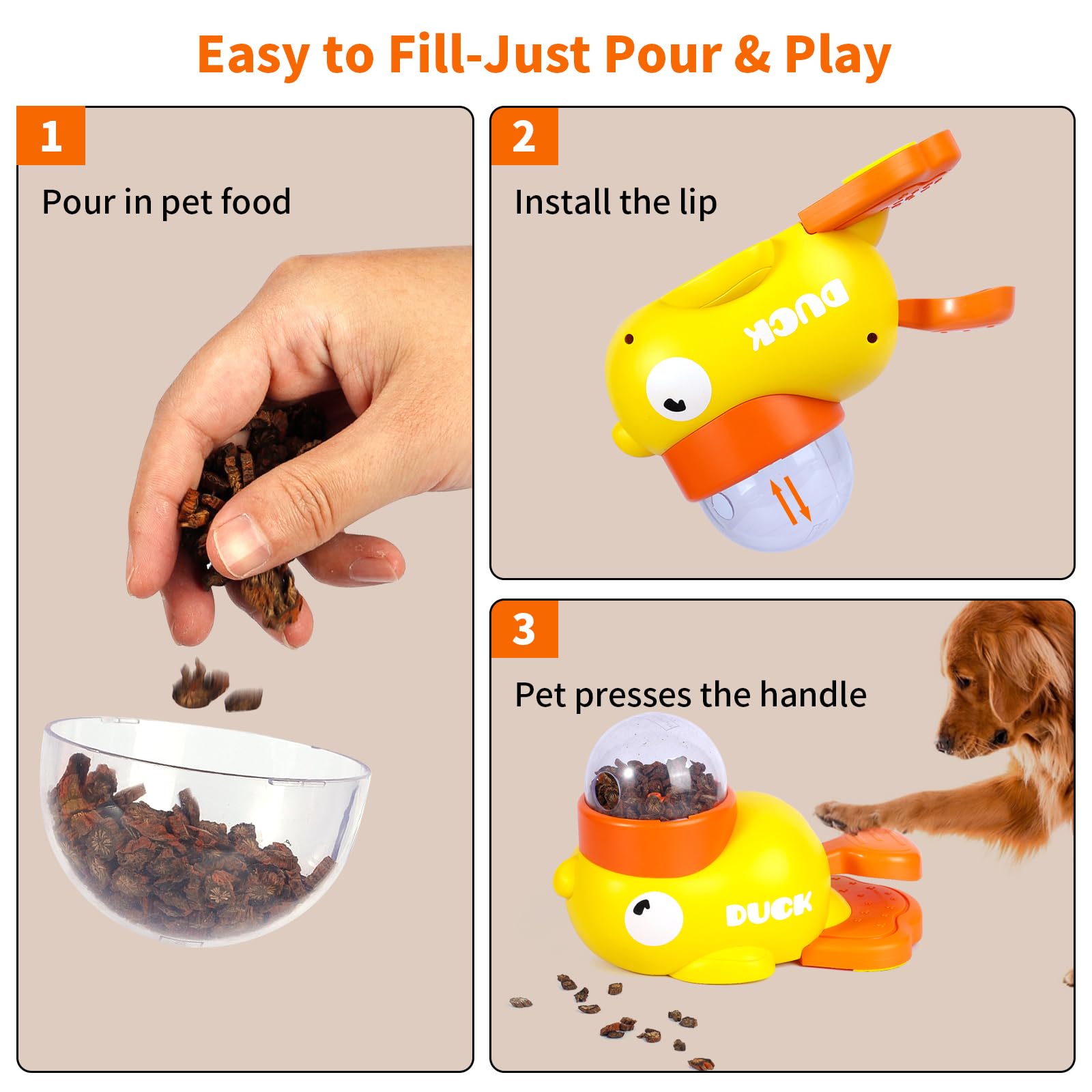 Easy to Fill-Just Pour & Play

1

Pour in pet food

2

Install the lip

DUCK

3

Pet presses the handle

DUCK