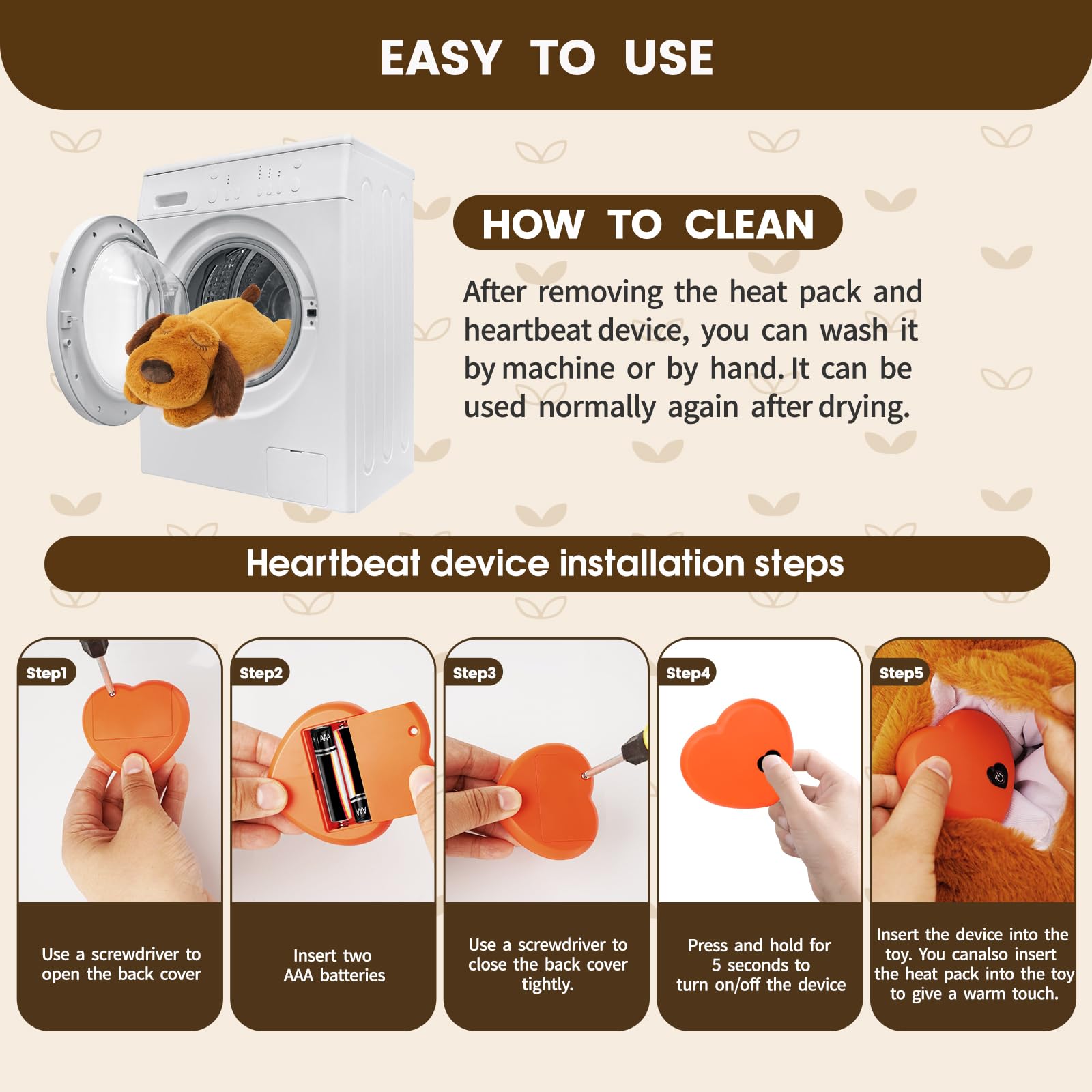 EASY TO USE

HOW TO CLEAN

After removing the heat pack and heartbeat device, you can wash it by machine or by hand. It can be used normally again after drying.

Heartbeat device installation steps

Step1

Use a screwdriver to open the back cover

Step2

AAA

AAA

Insert two AAA batteries

Step3

Use a screwdriver to close the back cover tightly.

Step4

Press and hold for 5 seconds to turn on/off the device

Step5

Insert the device into the toy. You canalso insert the heat pack into the toy to give a warm touch.