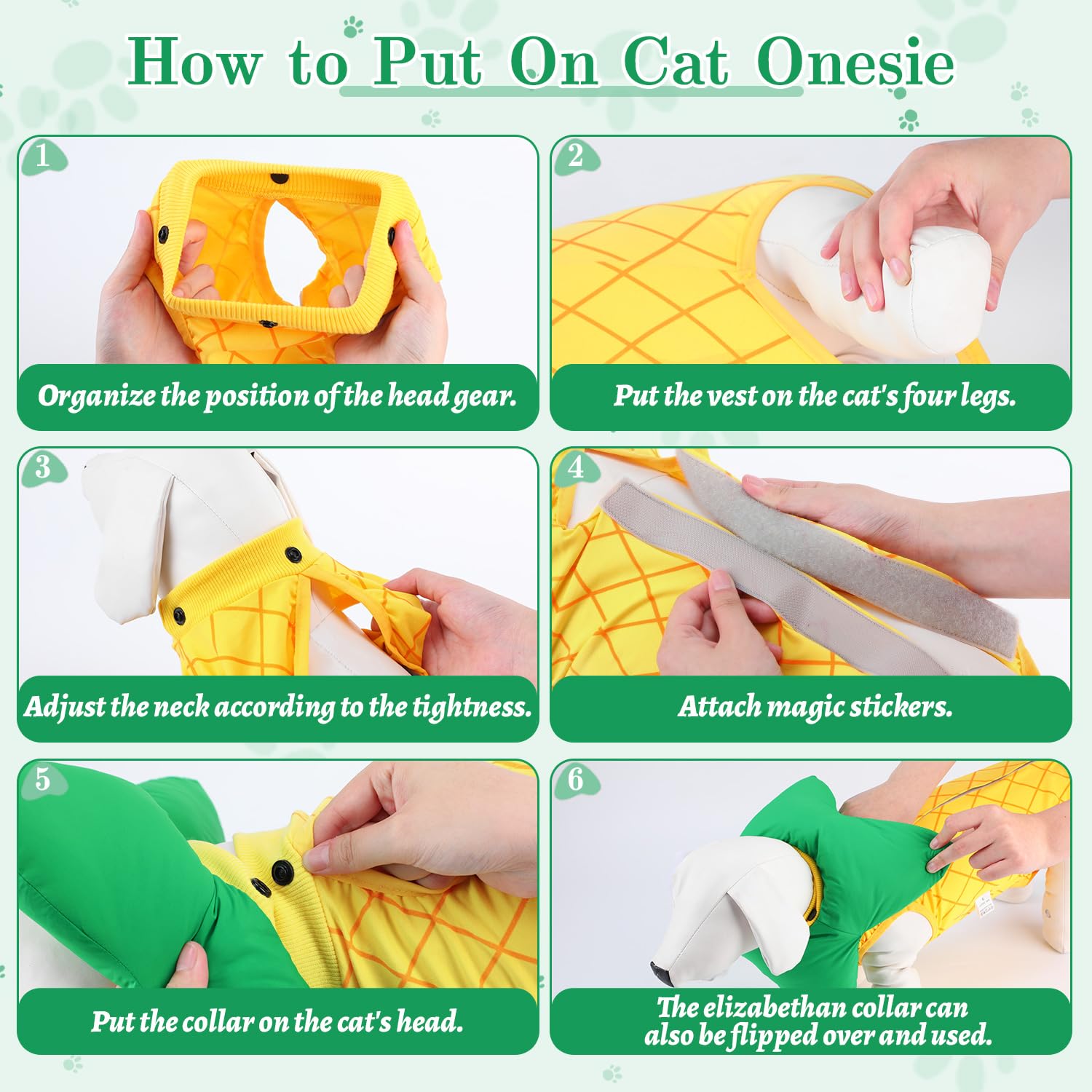 How to Put On Cat Onesie

1
Organize the position of the head gear.

2
Put the vest on the cat's four legs.

3
Adjust the neck according to the tightness.

4
Attach magic stickers.

5
Put the collar on the cat's head.

6
The elizabethan collar can also be flipped over and used.