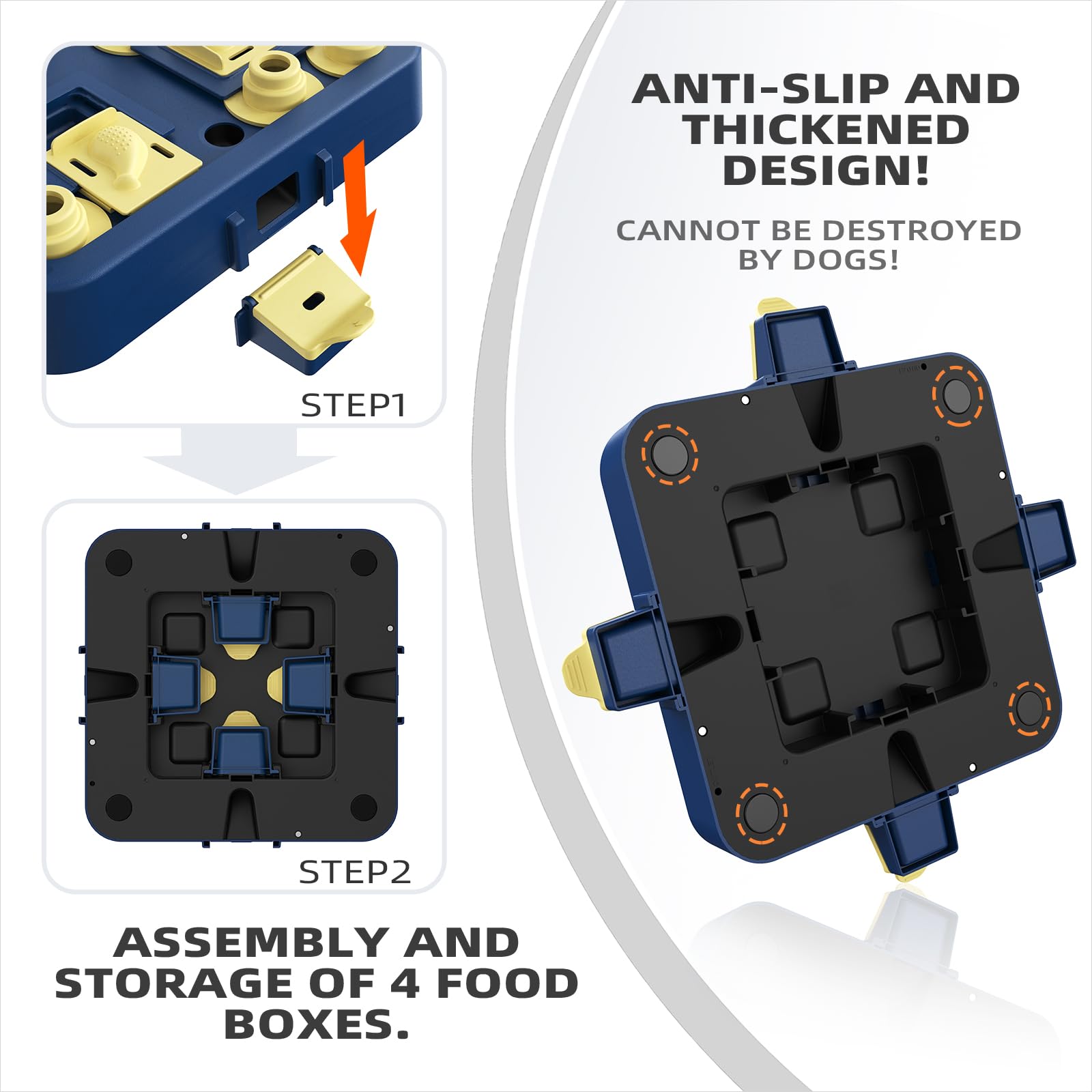 STEP1

STEP2

ASSEMBLY AND STORAGE OF 4 FOOD BOXES.

ANTI-SLIP AND THICKENED DESIGN!

CANNOT BE DESTROYED BY DOGS!