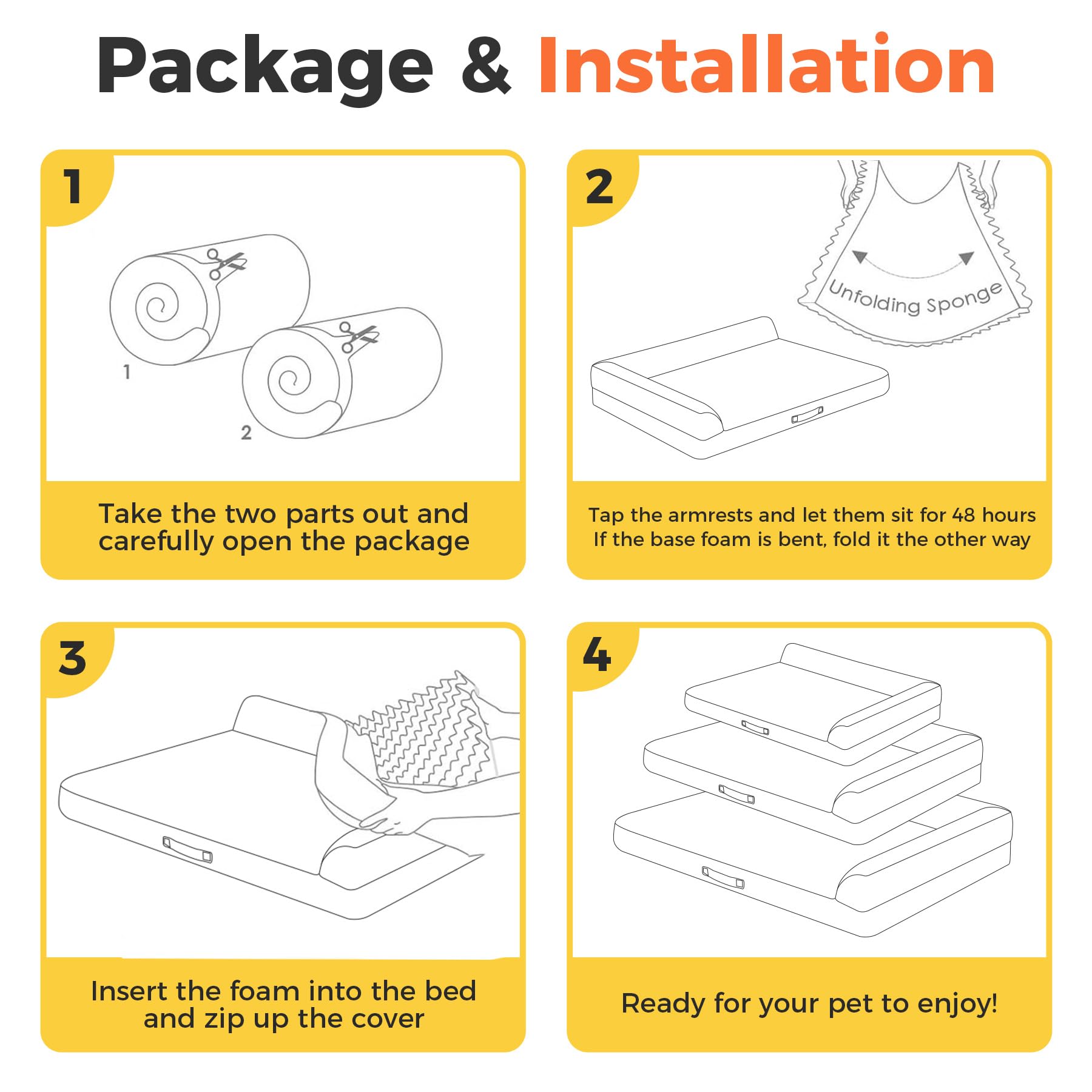 Package & Installation

1

1

2

Take the two parts out and carefully open the package

2

Unfolding Sponge

Tap the armrests and let them sit for 48 hours
If the base foam is bent, fold it the other way

3

Insert the foam into the bed and zip up the cover

4

Ready for your pet to enjoy!