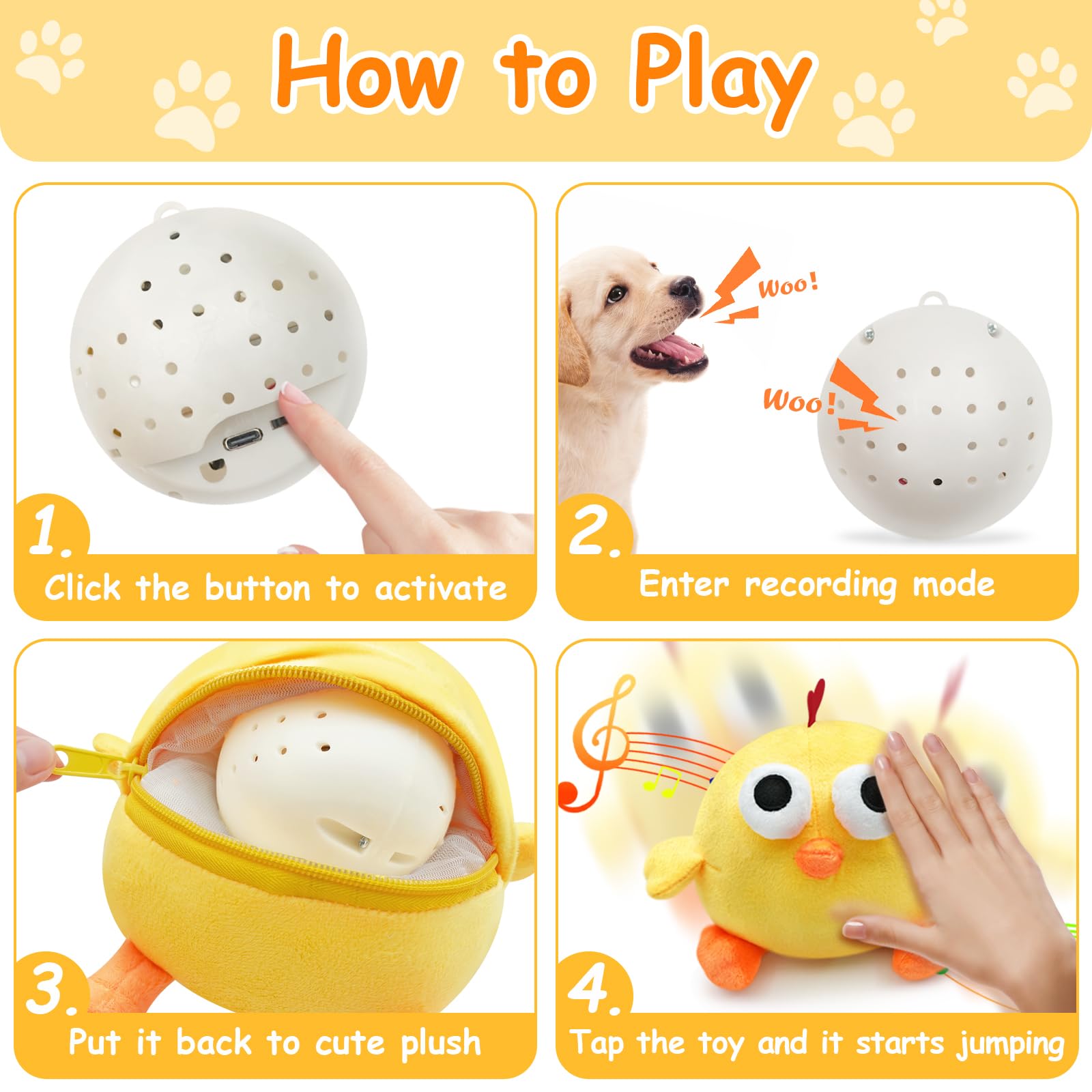 How to Play

1.
Click the button to activate

Woo!
Woo!
2.
Enter recording mode

3.
Put it back to cute plush

4.
Tap the toy and it starts jumping