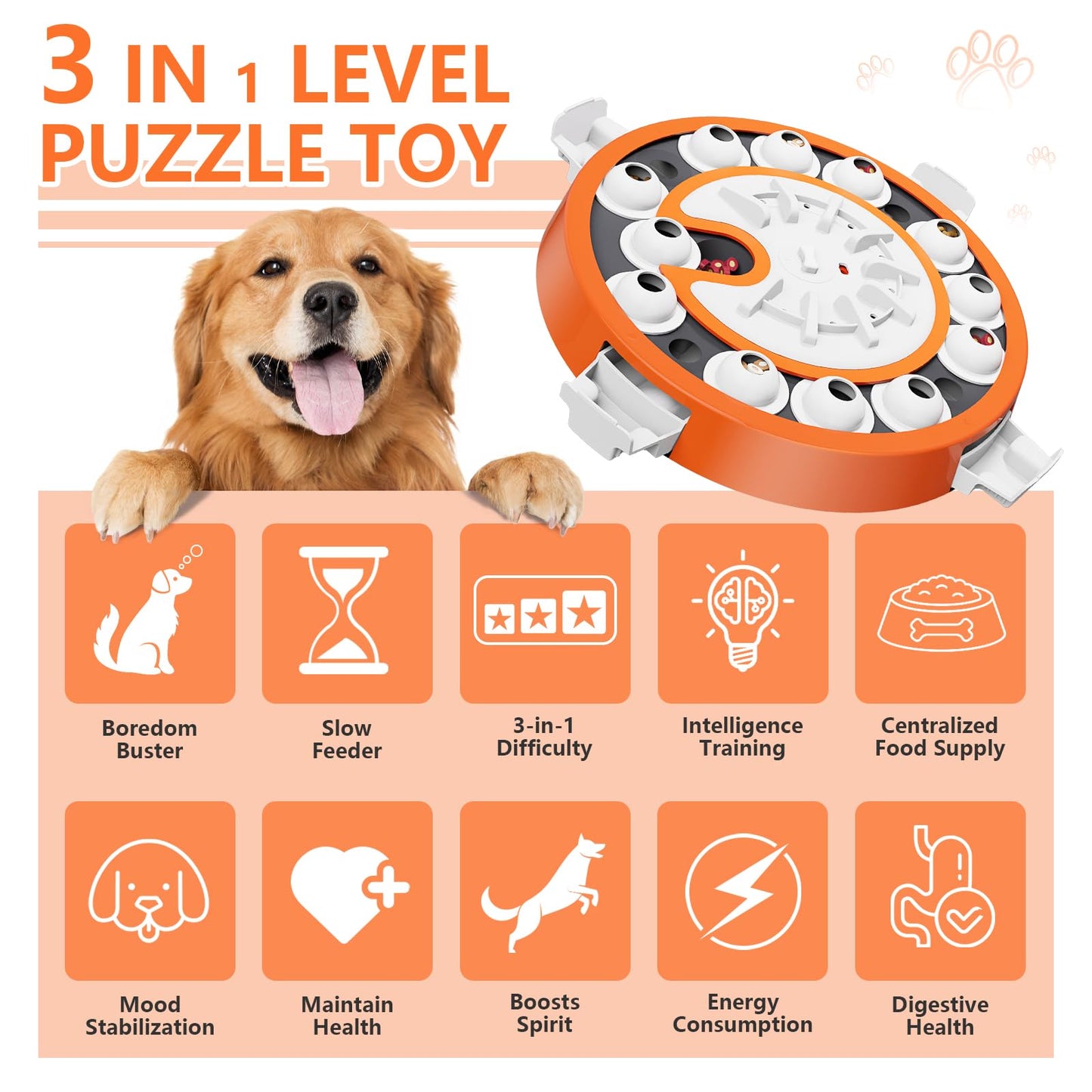 3 IN 1 LEVEL
PUZZLE TOY

Boredom Buster

Slow Feeder

3-in-1 Difficulty

Intelligence Training

Centralized Food Supply

Mood Stabilization

Maintain Health

Boosts Spirit

Energy Consumption

Digestive Health