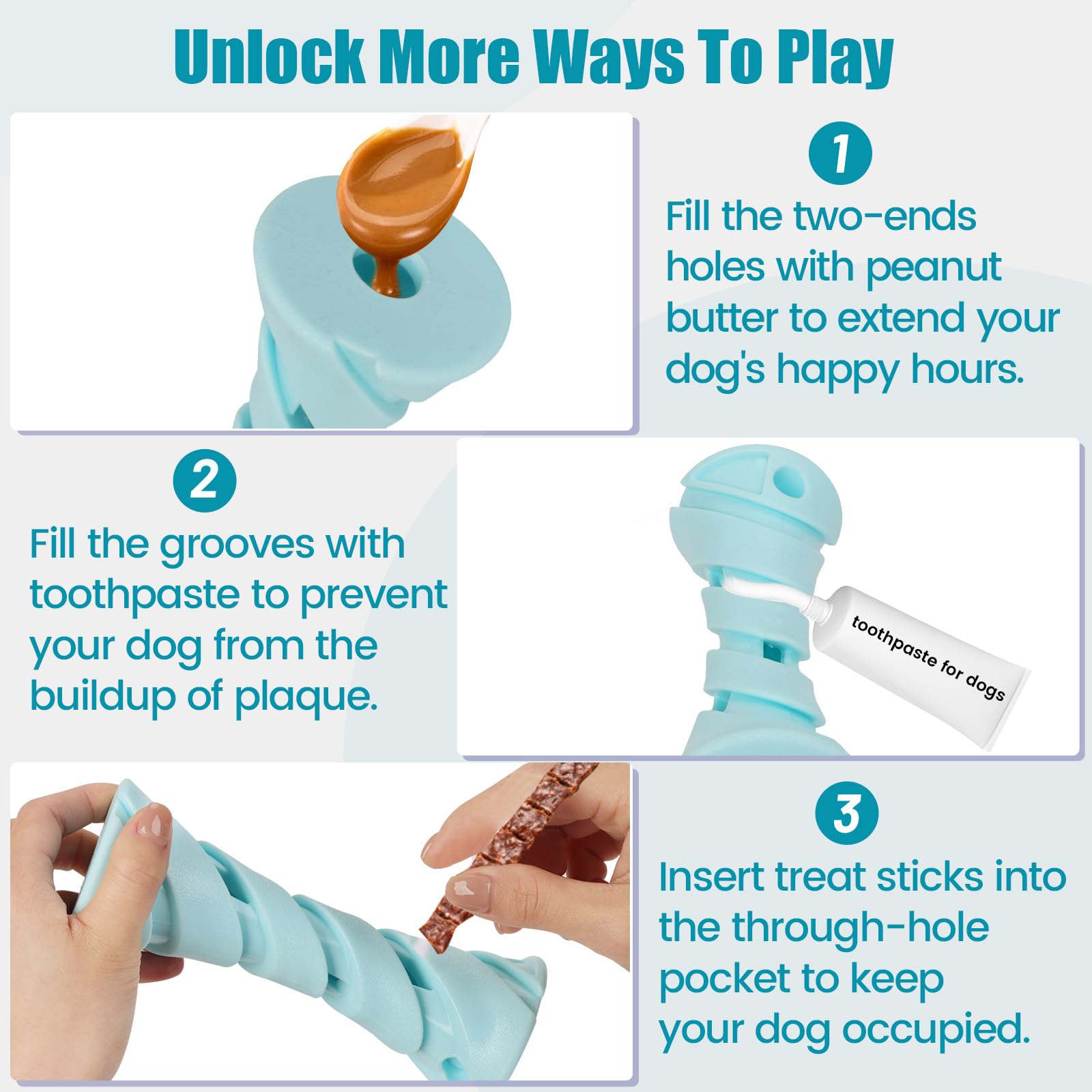 Unlock More Ways To Play

1

Fill the two-ends holes with peanut butter to extend your dog's happy hours.

2

Fill the grooves with toothpaste to prevent your dog from the buildup of plaque.

toothpaste for dogs

3

Insert treat sticks into the through-hole pocket to keep your dog occupied.