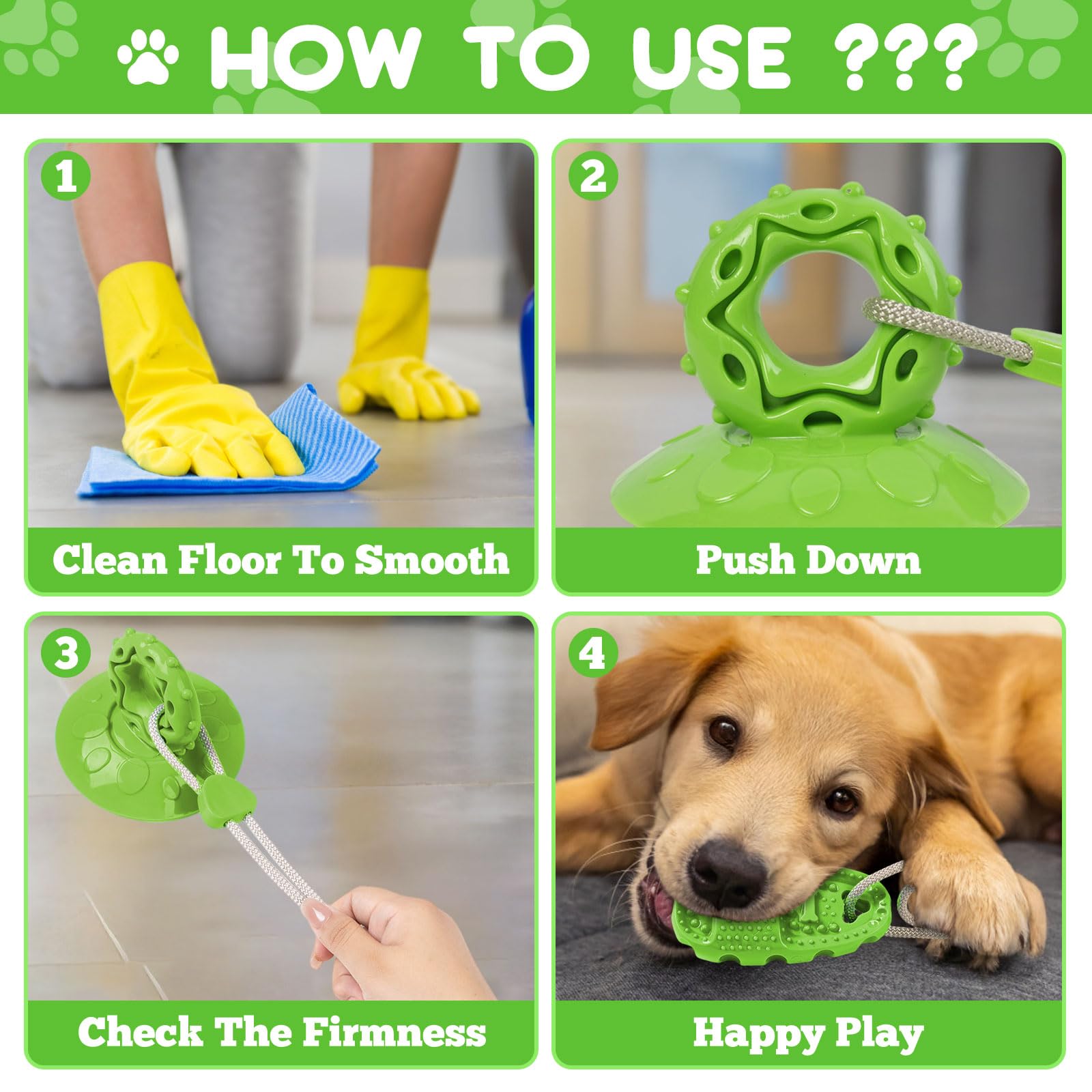 HOW TO USE ???

1
Clean Floor To Smooth

2
Push Down

3
Check The Firmness

4
Happy Play