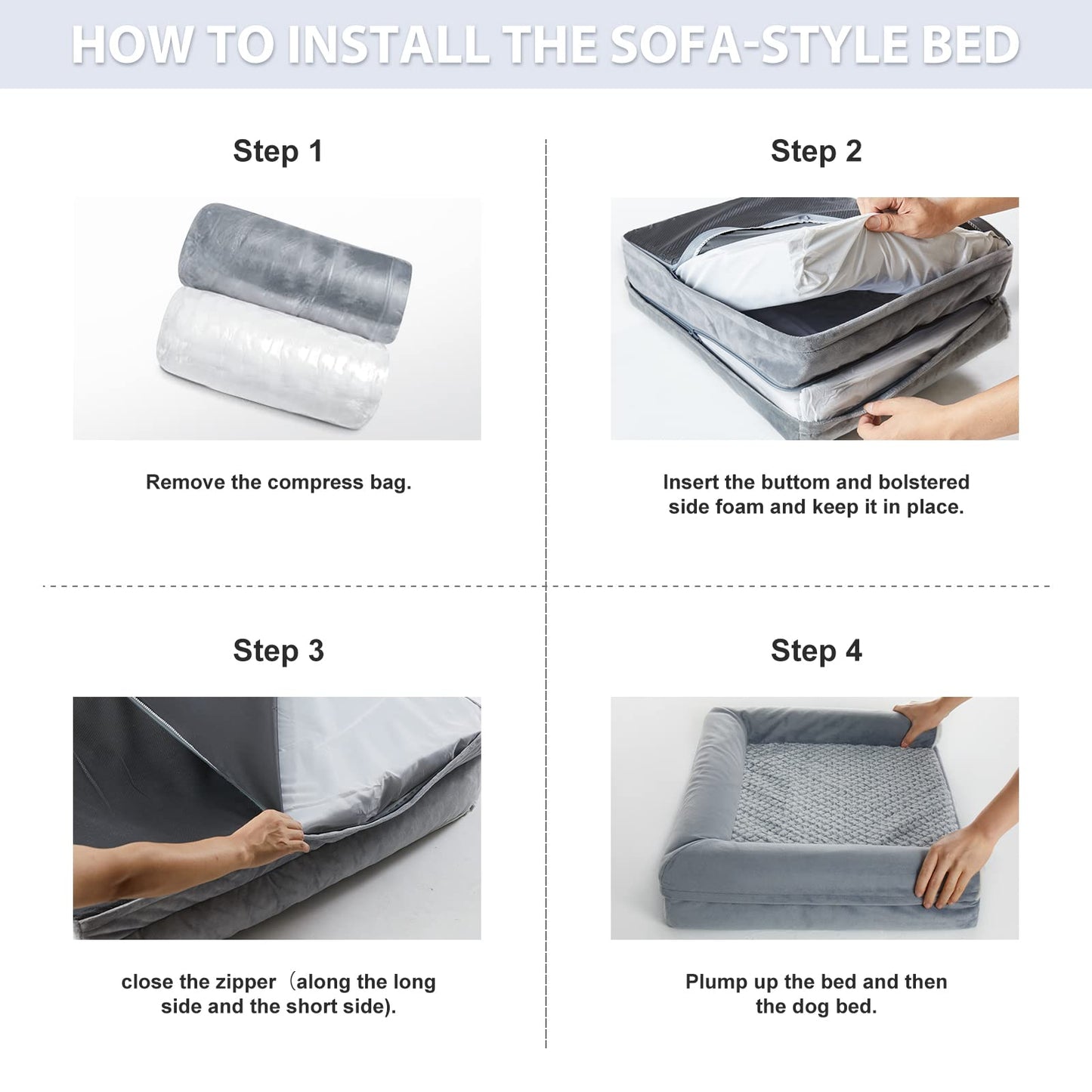 HOW TO INSTALL THE SOFA-STYLE BED

Step 1

Remove the compress bag.

Step 2

Insert the buttom and bolstered side foam and keep it in place.

Step 3

close the zipper（along the long side and the short side).

Step 4

Plump up the bed and then the dog bed.