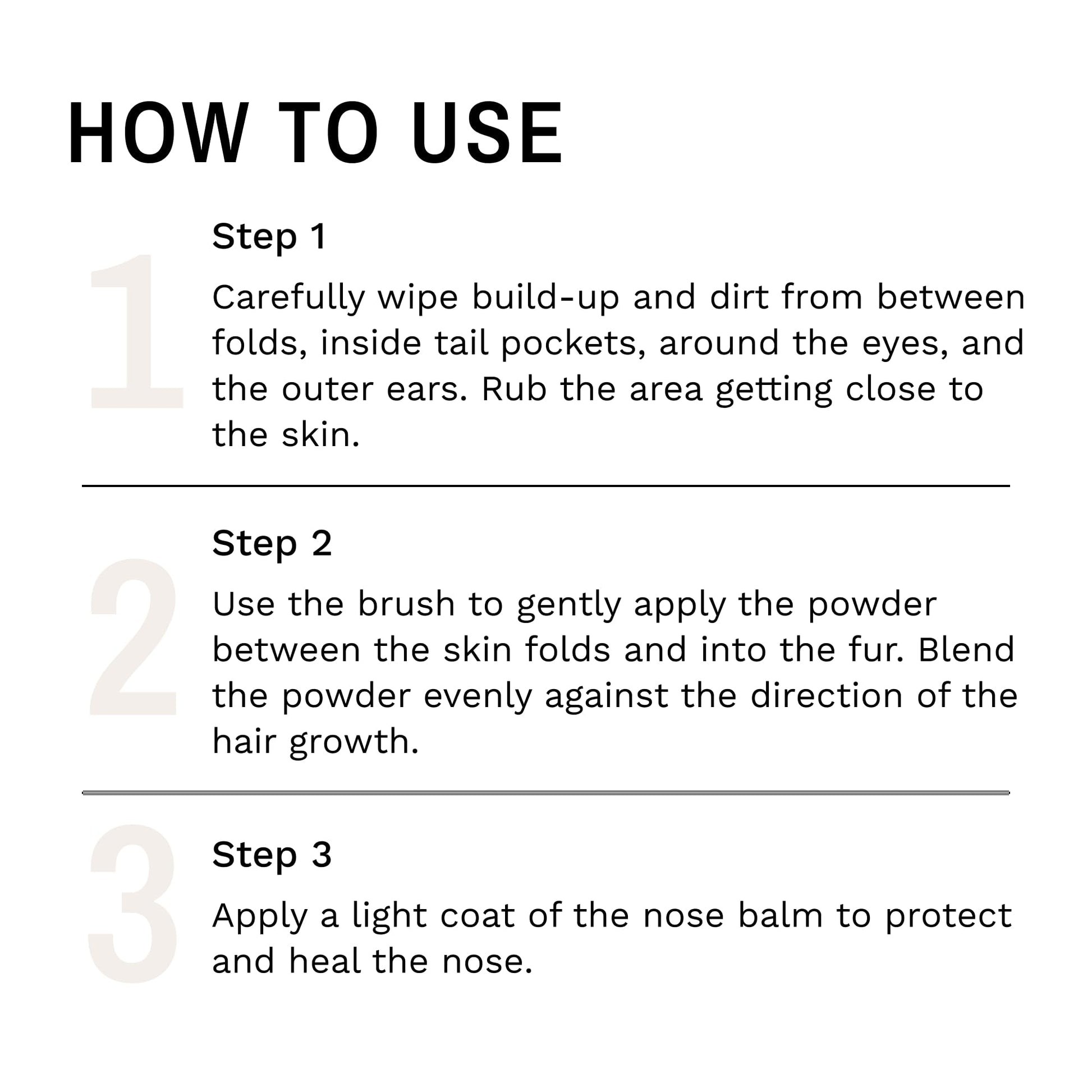 HOW TO USE

1

Step 1

Carefully wipe build-up and dirt from between folds, inside tail pockets, around the eyes, and the outer ears. Rub the area getting close to the skin.

2

Step 2

Use the brush to gently apply the powder between the skin folds and into the fur. Blend the powder evenly against the direction of the hair growth.

3

Step 3

Apply a light coat of the nose balm to protect and heal the nose.