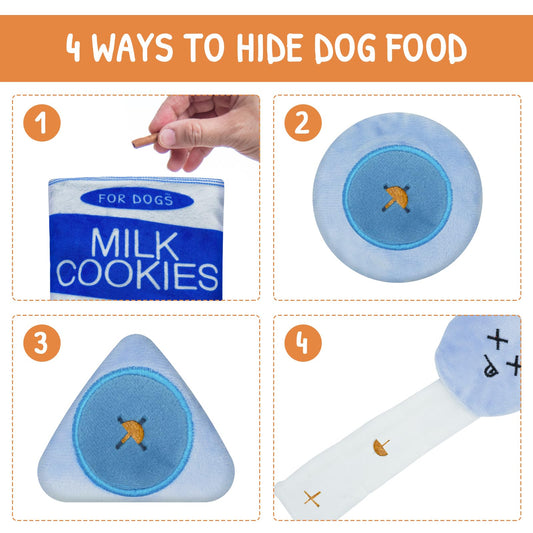 4 WAYS TO HIDE DOG FOOD

1

FOR DOGS

MILK COOKIES

2

3

4